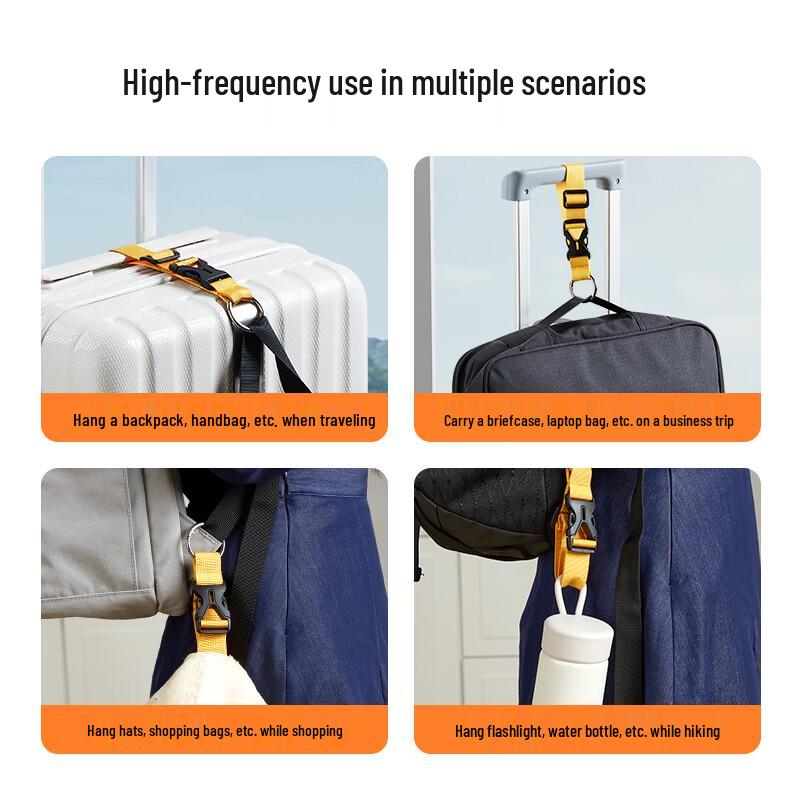 High-frequency use in multiple scenarios

Hang a backpack, handbag, etc. when traveling

Carry a briefcase, laptop bag, etc. on a business trip

Hang hats, shopping bags, etc. while shopping

Hang flashlight, water bottle, etc. while hiking