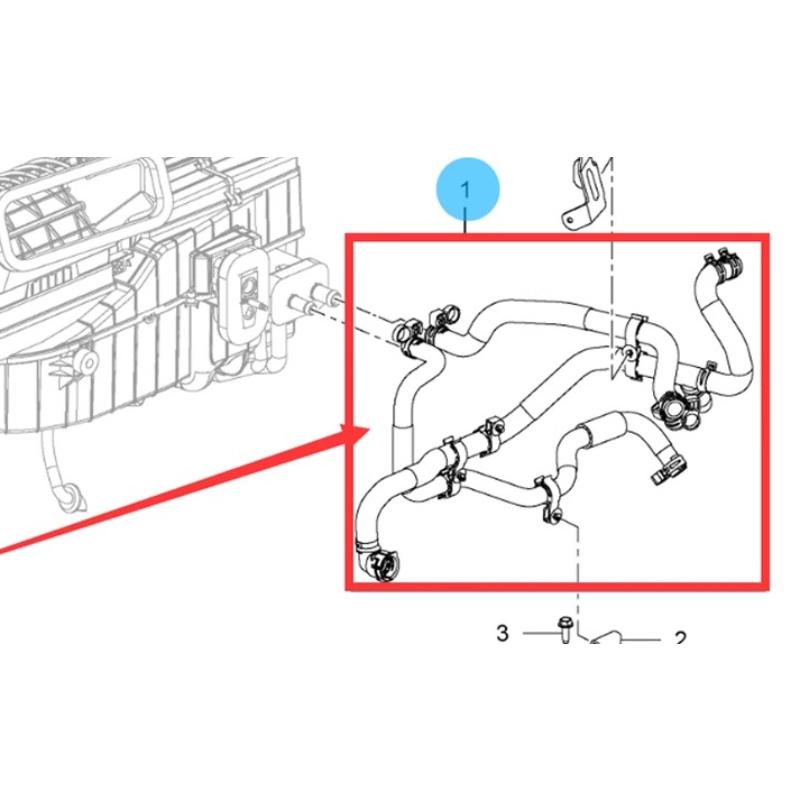 1

3

2