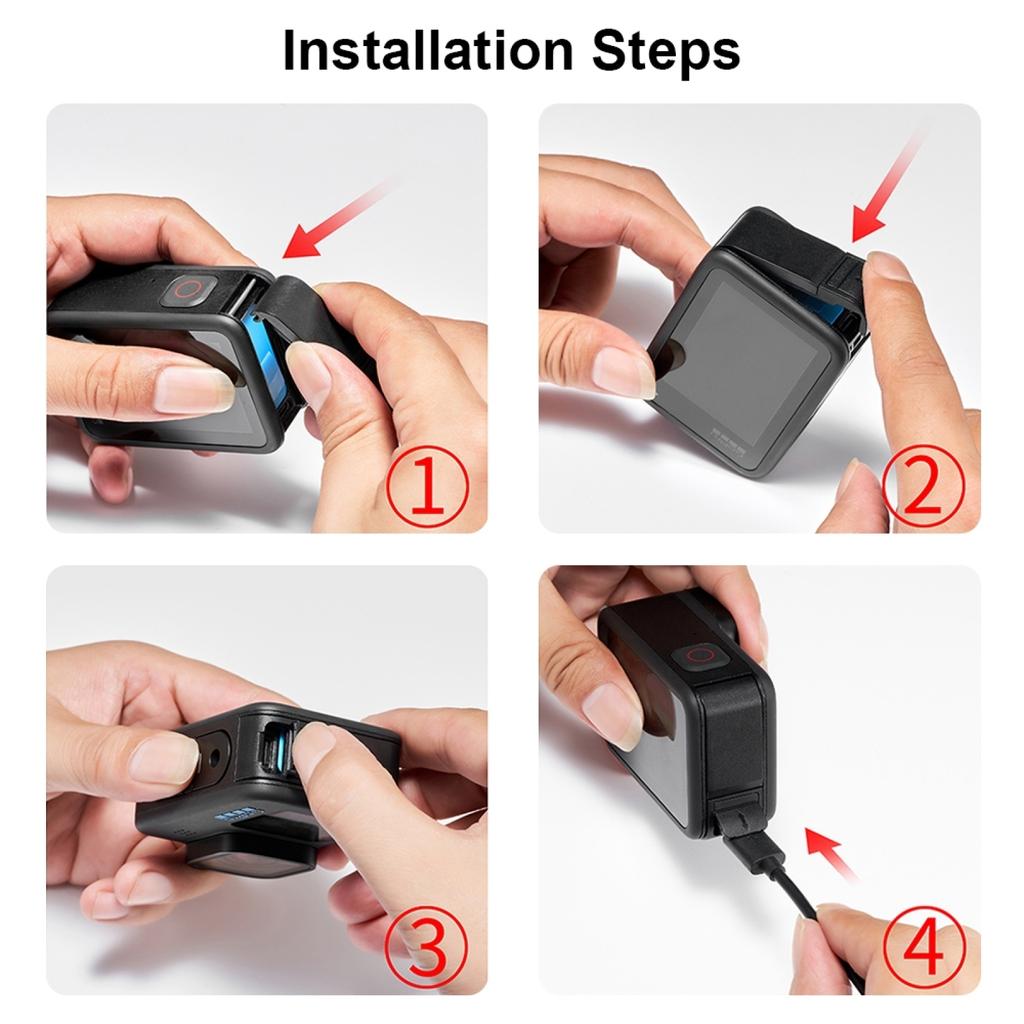 Installation Steps

①

②

③

④