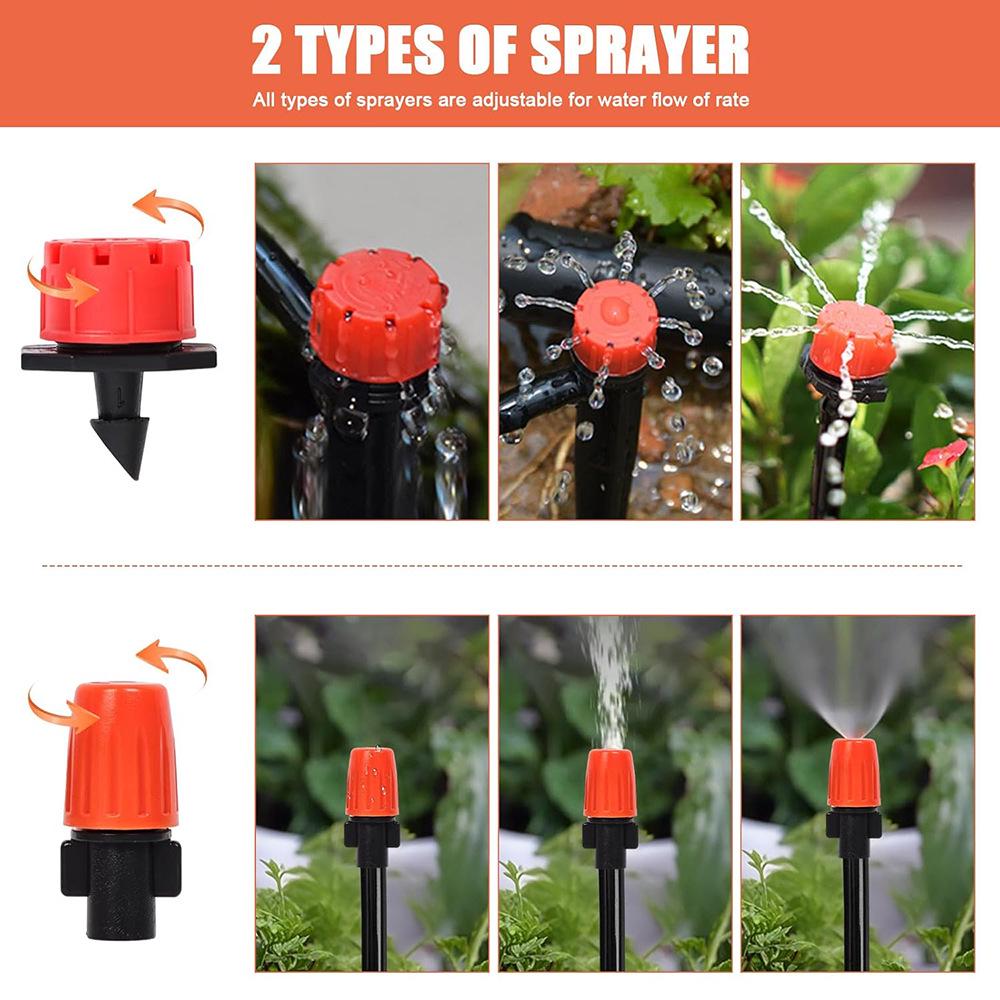 2 TYPES OF SPRAYER
All types of sprayers are adjustable for water flow of rate