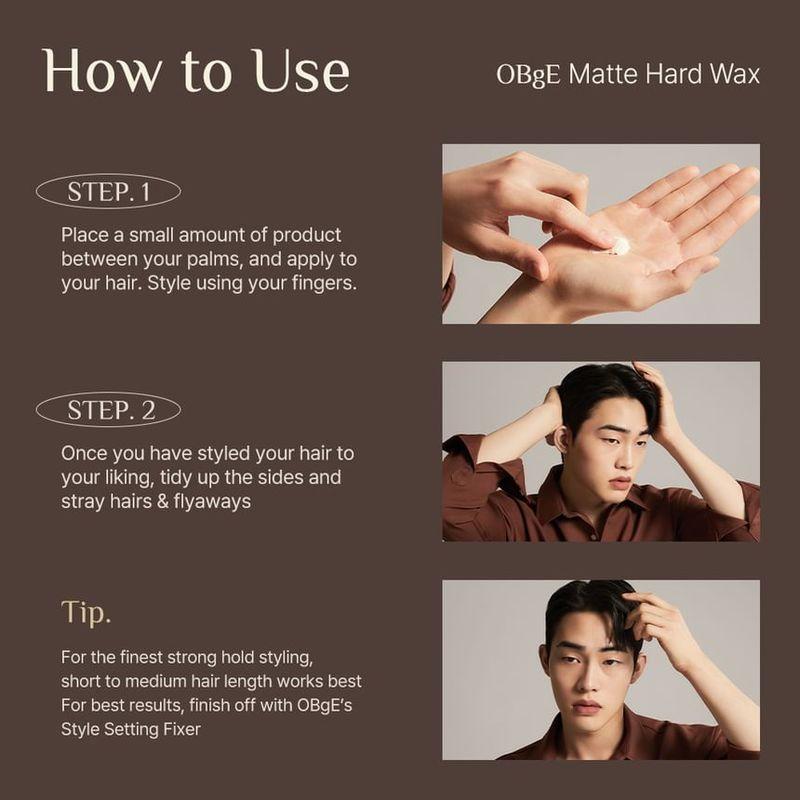 How to Use

OBgE Matte Hard Wax

STEP. 1

Place a small amount of product between your palms, and apply to your hair. Style using your fingers.

STEP. 2

Once you have styled your hair to your liking, tidy up the sides and stray hairs & flyaways

Tip.

For the finest strong hold styling, short to medium hair length works best
For best results, finish off with OBgE's Style Setting Fixer