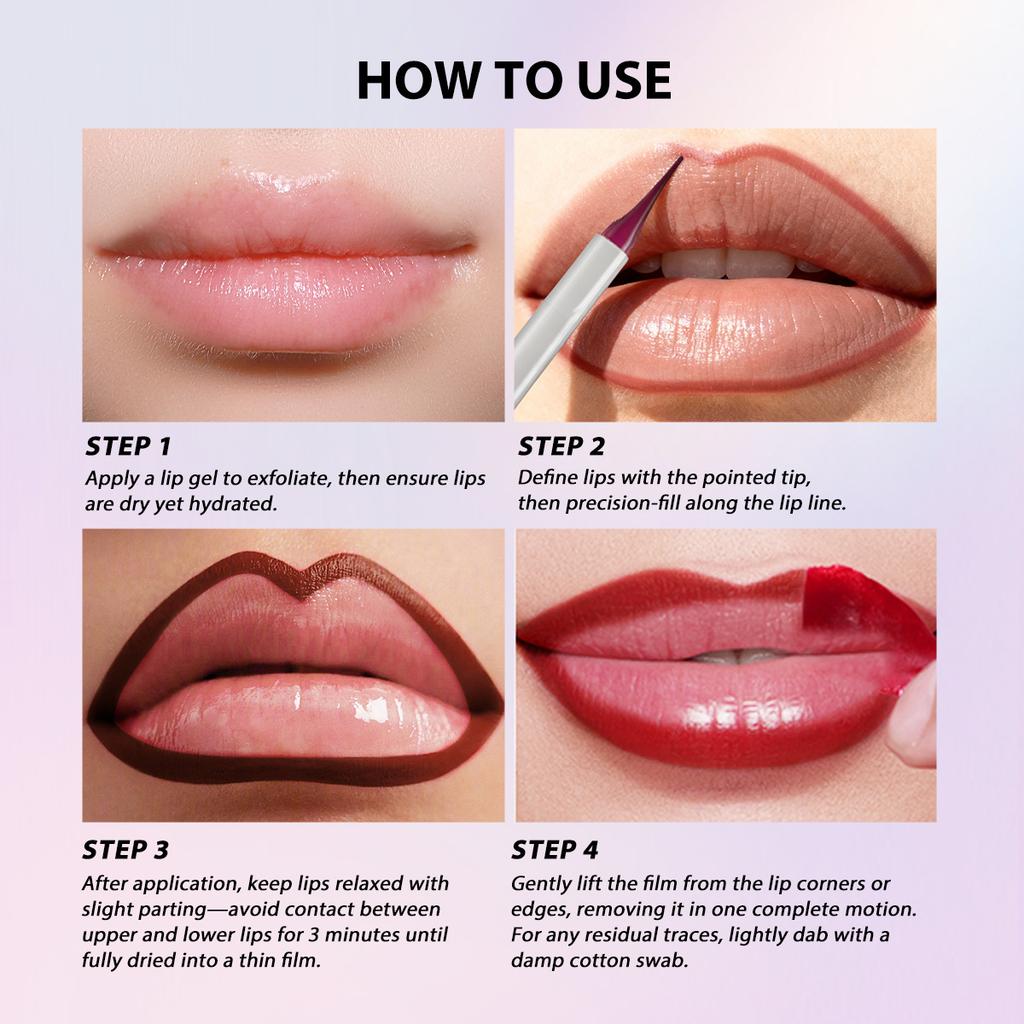 HOW TO USE

STEP 1
Apply a lip gel to exfoliate, then ensure lips are dry yet hydrated.

STEP 2
Define lips with the pointed tip, then precision-fill along the lip line.

STEP 3
After application, keep lips relaxed with slight parting—avoid contact between upper and lower lips for 3 minutes until fully dried into a thin film.

STEP 4
Gently lift the film from the lip corners or edges, removing it in one complete motion. For any residual traces, lightly dab with a damp cotton swab.