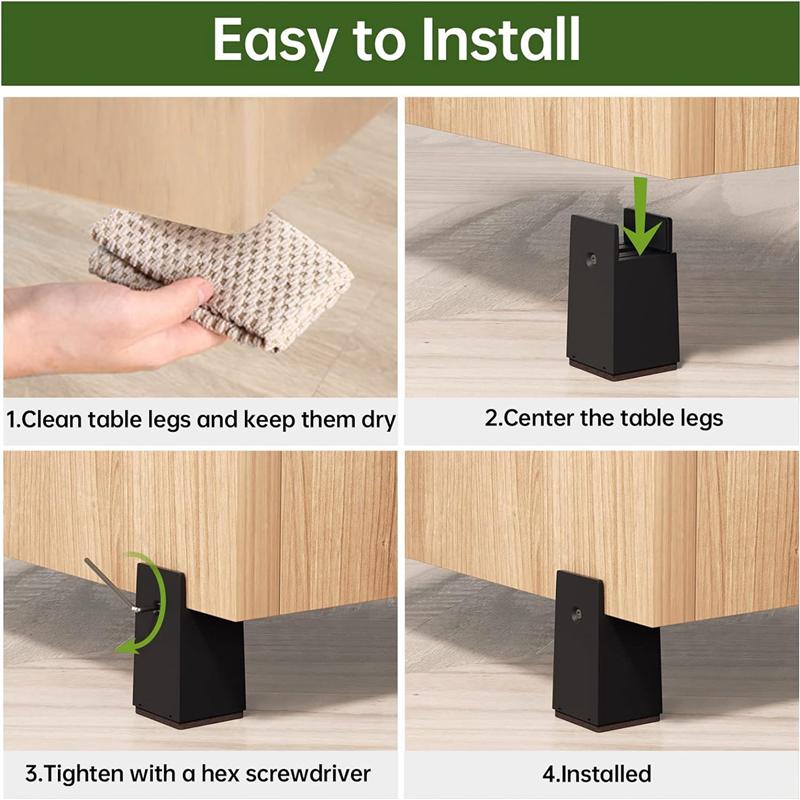 Easy to Install

1.Clean table legs and keep them dry

2.Center the table legs

3.Tighten with a hex screwdriver

4.Installed