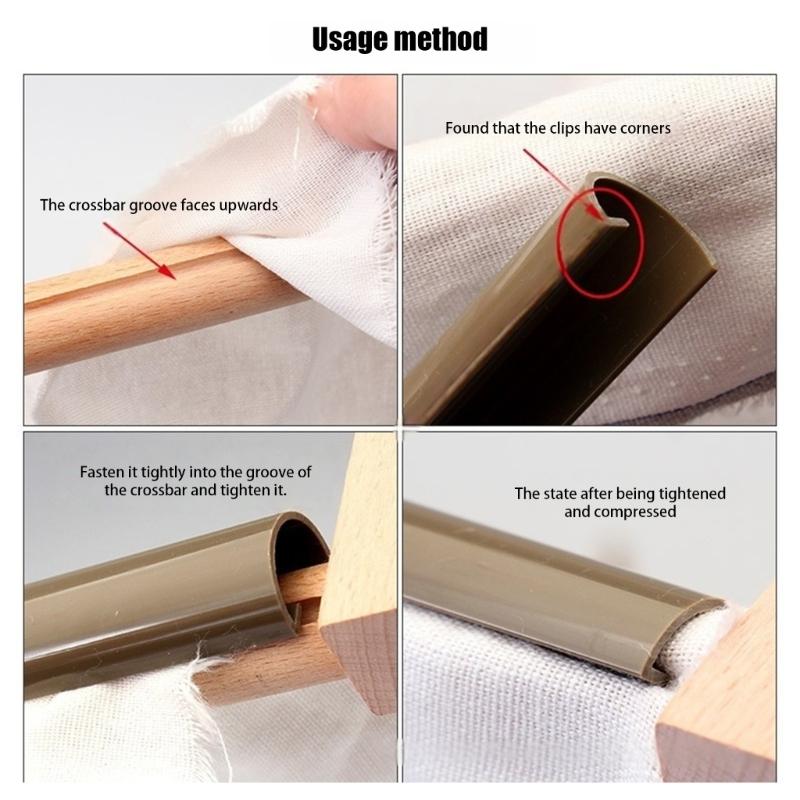 Usage method

The crossbar groove faces upwards

Found that the clips have corners

Fasten it tightly into the groove of the crossbar and tighten it.

The state after being tightened and compressed