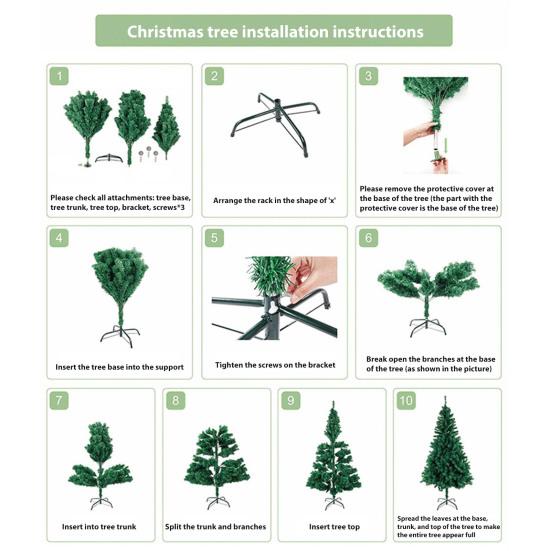 Christmas tree installation instructions

1

Please check all attachments: tree base, tree trunk, tree top, bracket, screws*3

2

Arrange the rack in the shape of 'x'

3

Please remove the protective cover at the base of the tree (the part with the protective cover is the base of the tree)

4

Insert the tree base into the support

5

Tighten the screws on the bracket

6

Break open the branches at the base of the tree (as shown in the picture)

7

Insert into tree trunk

8

Split the trunk and branches

9

Insert tree top

10

Spread the leaves at the base, trunk, and top of the tree to make the entire tree appear full