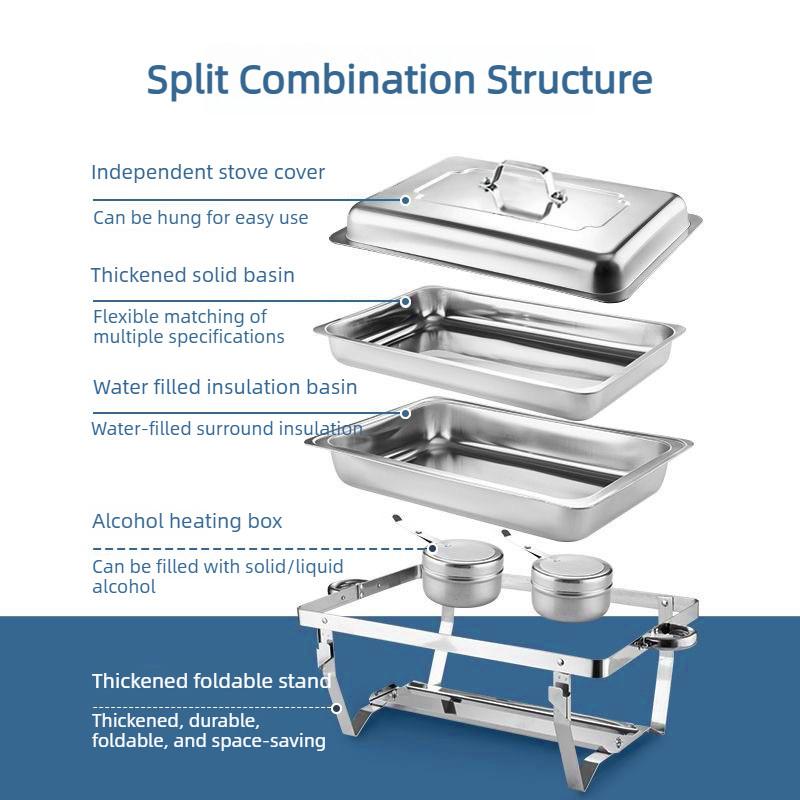 Split Combination Structure

Independent stove cover

Can be hung for easy use

Thickened solid basin

Flexible matching of multiple specifications

Water filled insulation basin

Water-filled surround insulation

Alcohol heating box

Can be filled with solid/liquid alcohol

Thickened foldable stand

Thickened, durable, foldable, and space-saving