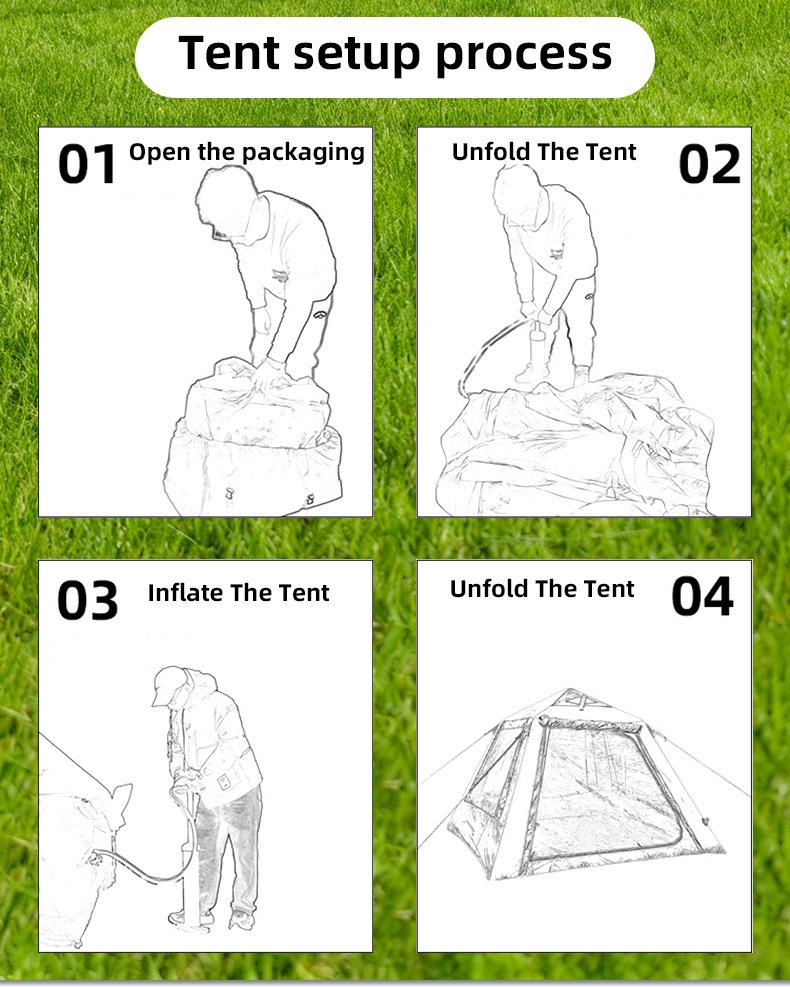 Tent setup process

01 Open the packaging

Unfold The Tent 02

03 Inflate The Tent

Unfold The Tent 04