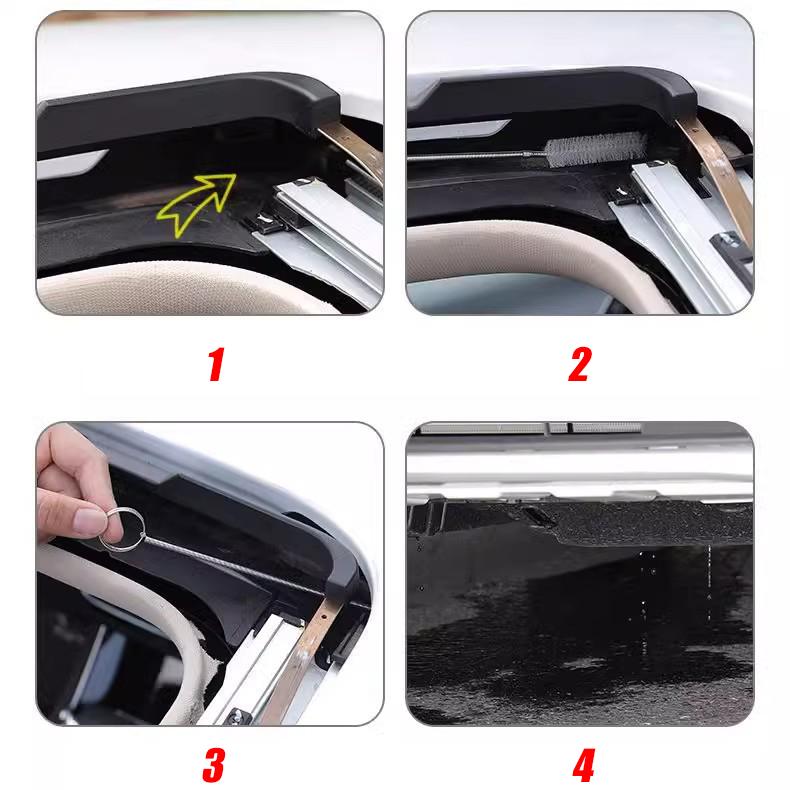 1

2

3

4