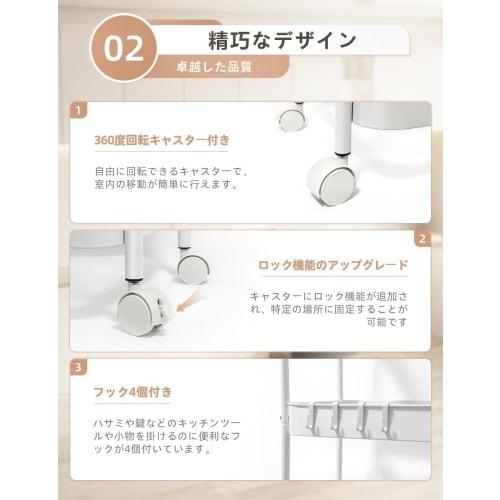 02

精巧なデザイン

卓越した品質

1

360度回転キャスター付き

自由に回転できるキャスターで、室内の移動が簡単に行えます。

2

ロック機能のアップグレード

キャスターにロック機能が追加され、特定の場所に固定することが可能です

3

フック4個付き

ハサミや鍵などのキッチンツールや小物を掛けるのに便利なフックが4個付いています。