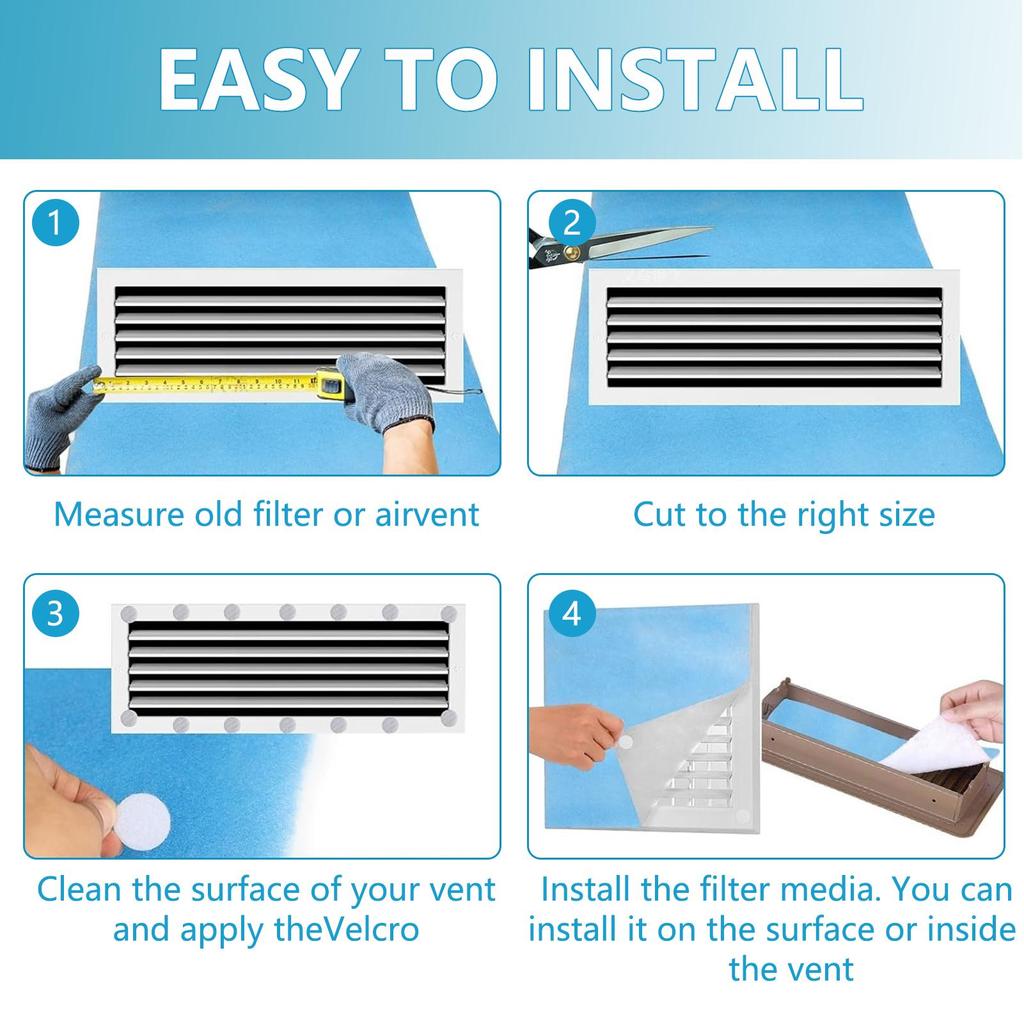 EASY TO INSTALL

1

Measure old filter or airvent

2

Cut to the right size

3

Clean the surface of your vent and apply theVelcro

4

Install the filter media. You can install it on the surface or inside the vent