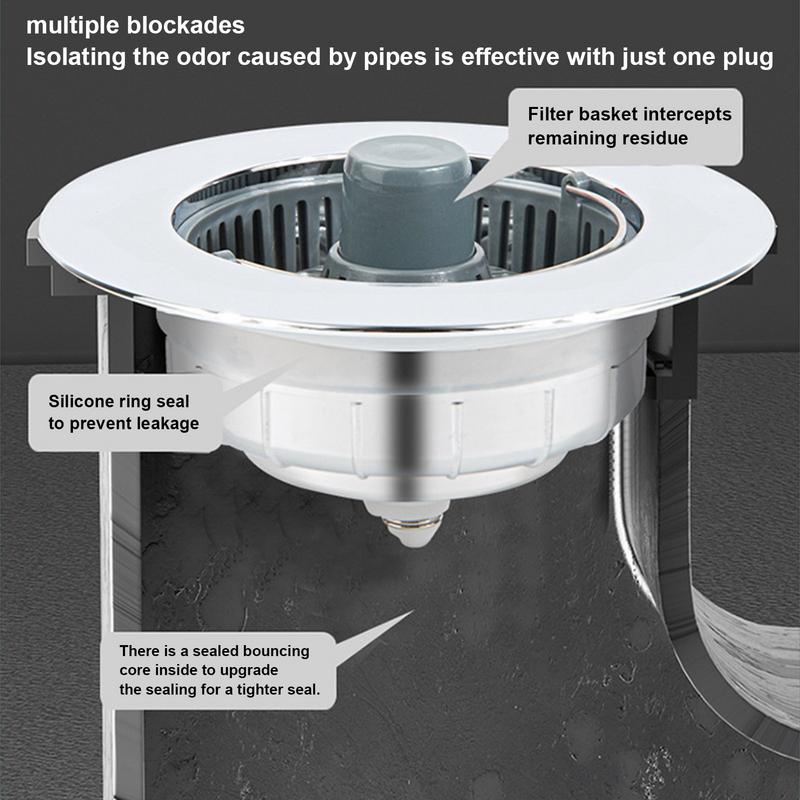 multiple blockades
Isolating the odor caused by pipes is effective with just one plug

Filter basket intercepts remaining residue

Silicone ring seal to prevent leakage

There is a sealed bouncing core inside to upgrade the sealing for a tighter seal.