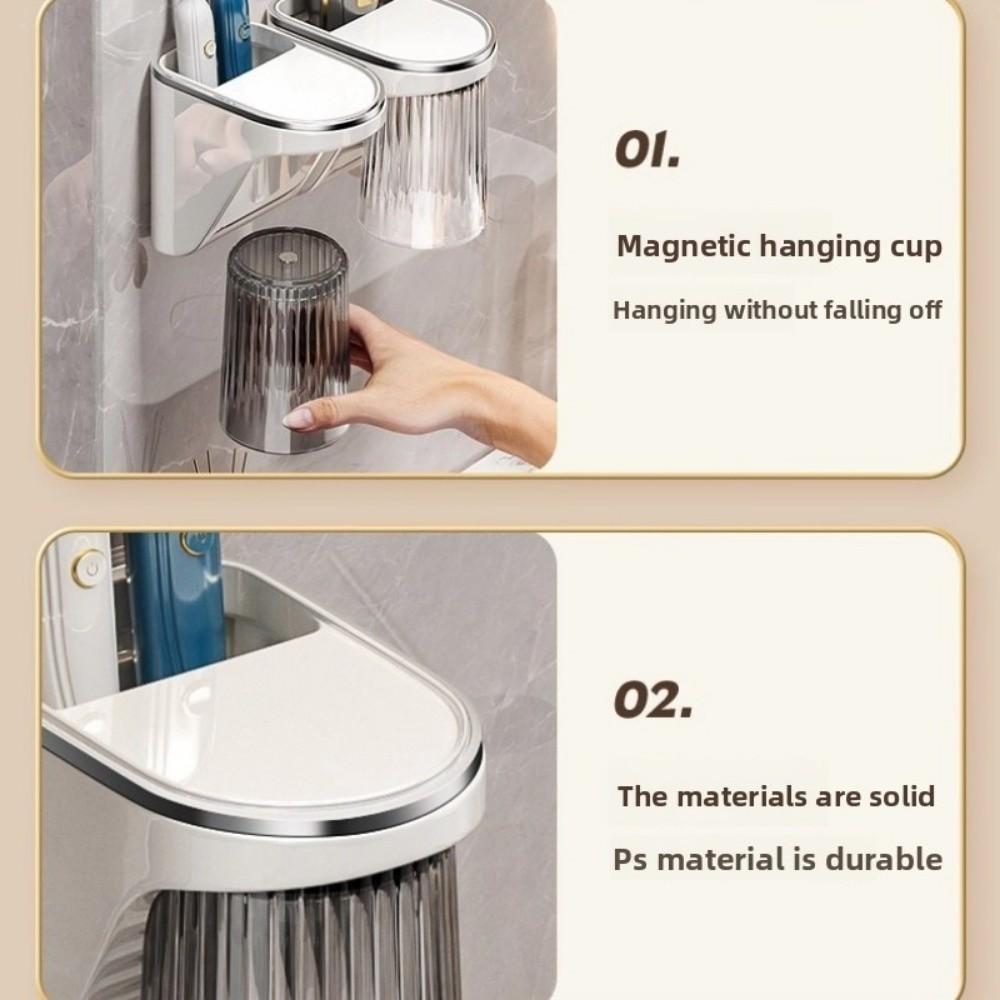 01.

Magnetic hanging cup

Hanging without falling off

02.

The materials are solid

Ps material is durable