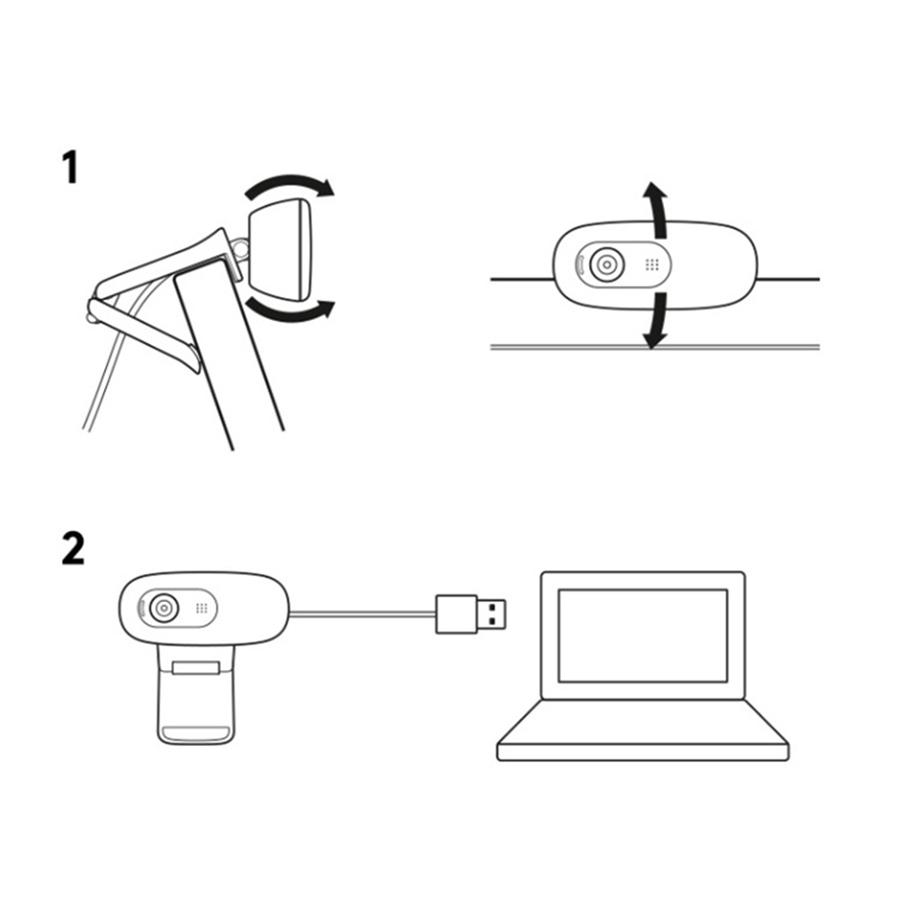 1

2