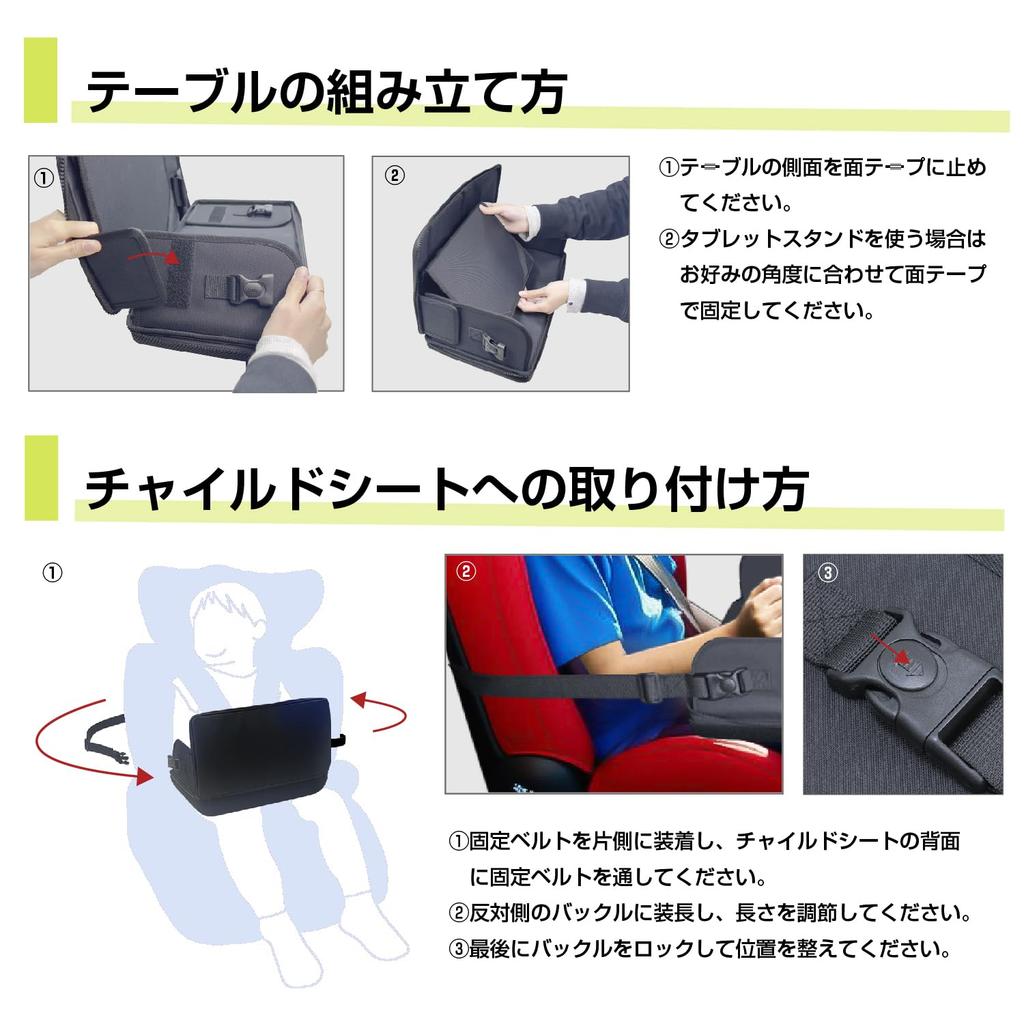 テーブルの組み立て方

①

②

①テーブルの側面を面テープに止めてください。
②タブレットスタンドを使う場合はお好みの角度に合わせて面テープで固定してください。

チャイルドシートへの取り付け方

①

②

③

①固定ベルトを片側に装着し、チャイルドシートの背面に固定ベルトを通してください。
②反対側のバックルに装長し、長さを調節してください。
③最後にバックルをロックして位置を整えてください。