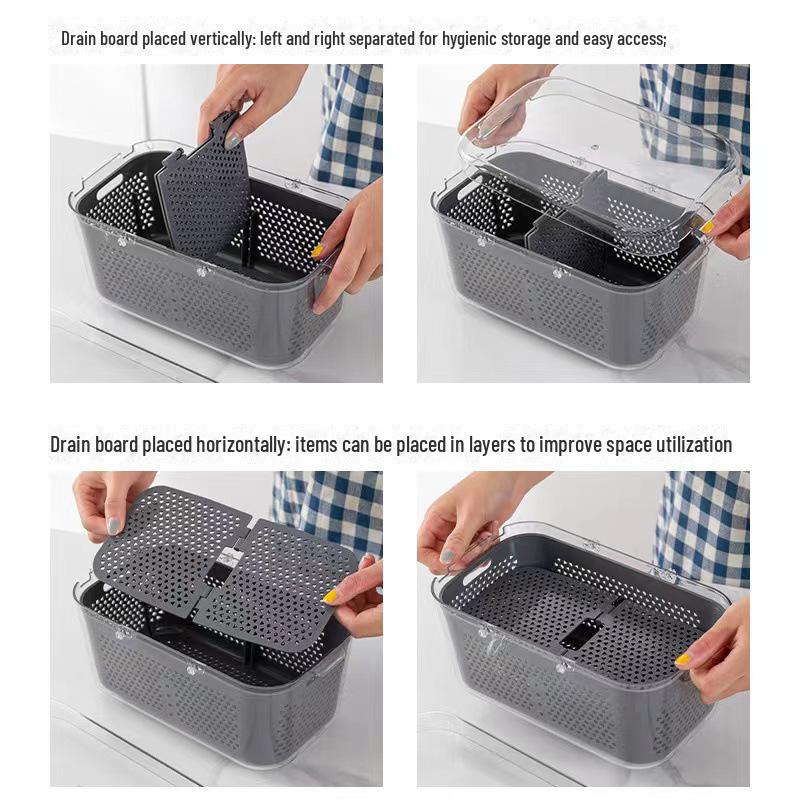 Drain board placed vertically: left and right separated for hygienic storage and easy access;

Drain board placed horizontally: items can be placed in layers to improve space utilization