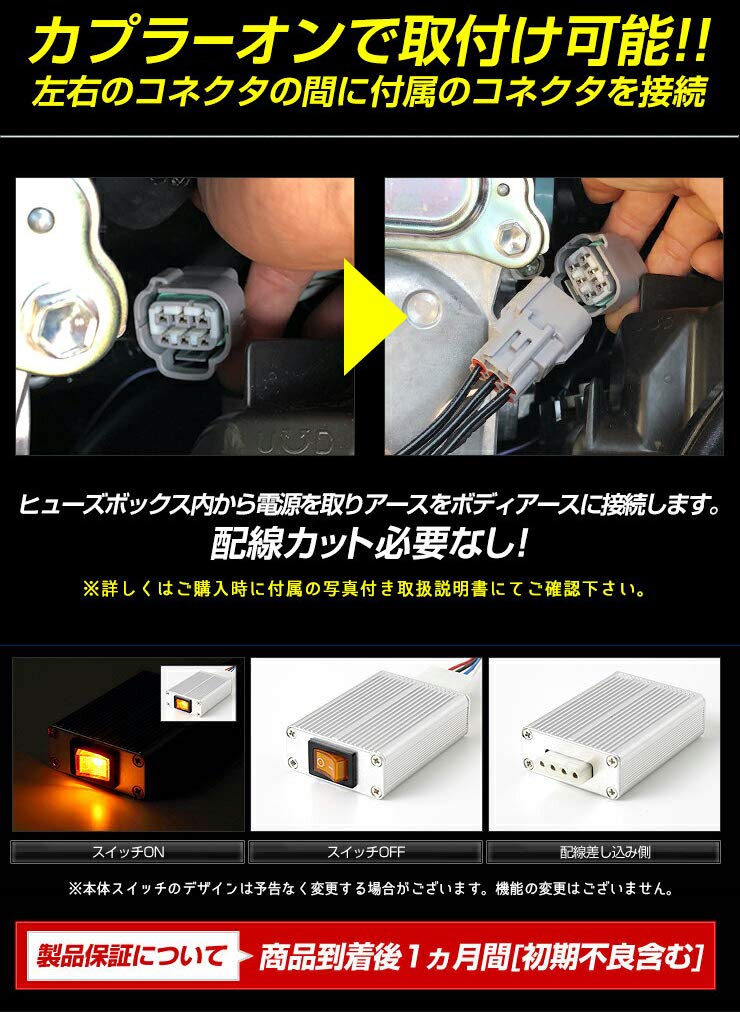 カプラーオンで取付け可能!!
左右のコネクタの間に付属のコネクタを接続

ヒューズボックス内から電源を取りアースをボディアースに接続します。
配線カット必要なし!
※詳しくはご購入時に付属の写真付き取扱説明書にてご確認下さい。

スイッチON

スイッチOFF

配線差し込み側

※本体スイッチのデザインは予告なく変更する場合がございます。機能の変更はございません。

製品保証について
商品到着後1ヵ月間[初期不良含む]