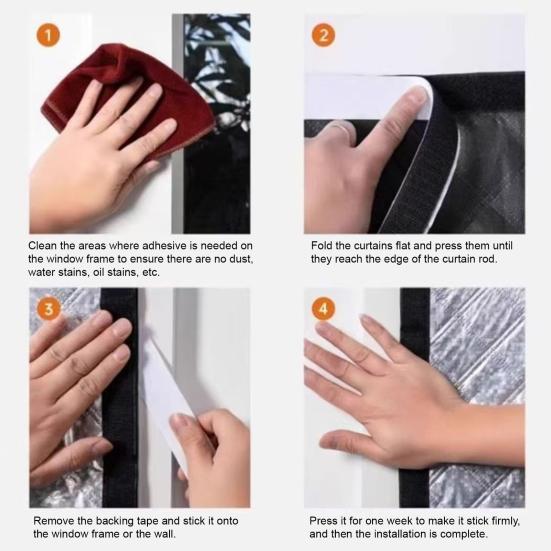 1

Clean the areas where adhesive is needed on the window frame to ensure there are no dust, water stains, oil stains, etc.

2

Fold the curtains flat and press them until they reach the edge of the curtain rod.

3

Remove the backing tape and stick it onto the window frame or the wall.

4

Press it for one week to make it stick firmly, and then the installation is complete.