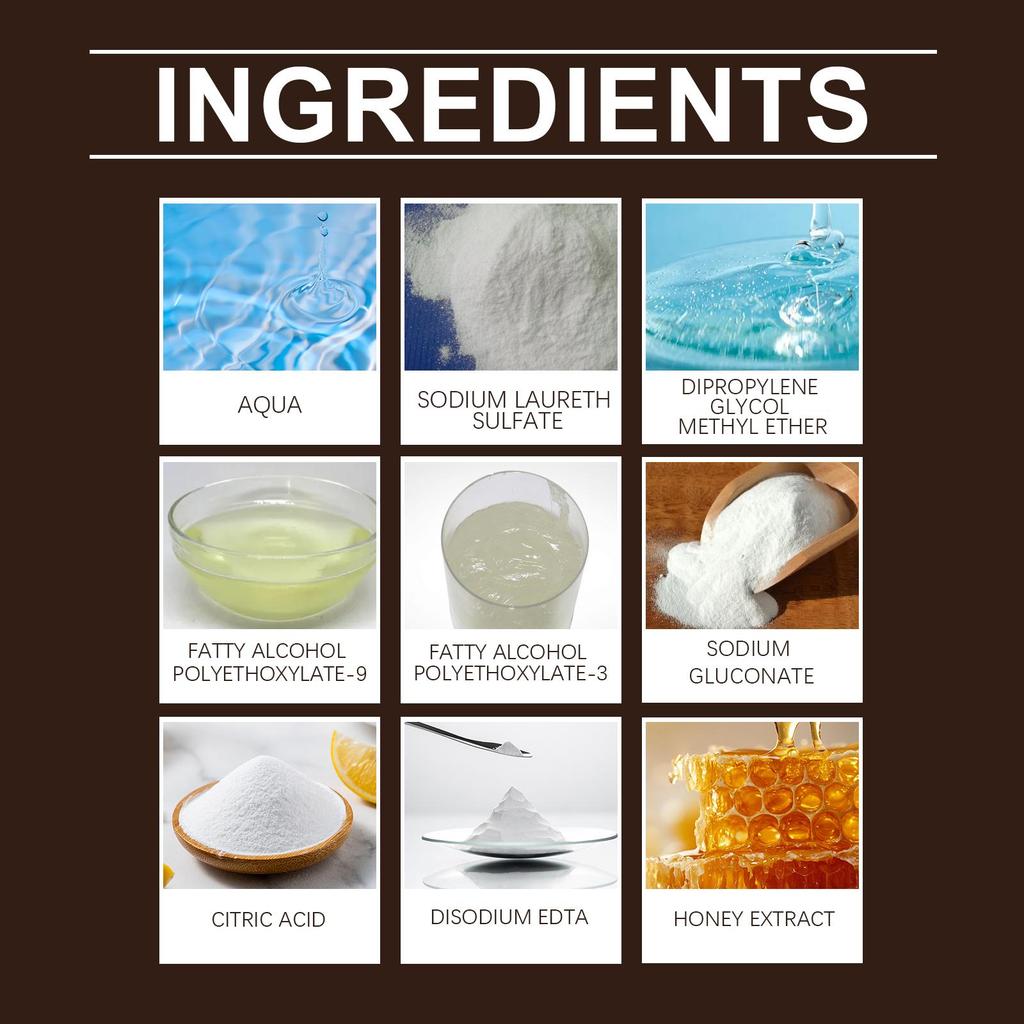 INGREDIENTS

AQUA

SODIUM LAURETH SULFATE

DIPROPYLENE GLYCOL METHYL ETHER

FATTY ALCOHOL POLYETHOXYLATE-9

FATTY ALCOHOL POLYETHOXYLATE-3

SODIUM GLUCONATE

CITRIC ACID

DISODIUM EDTA

HONEY EXTRACT