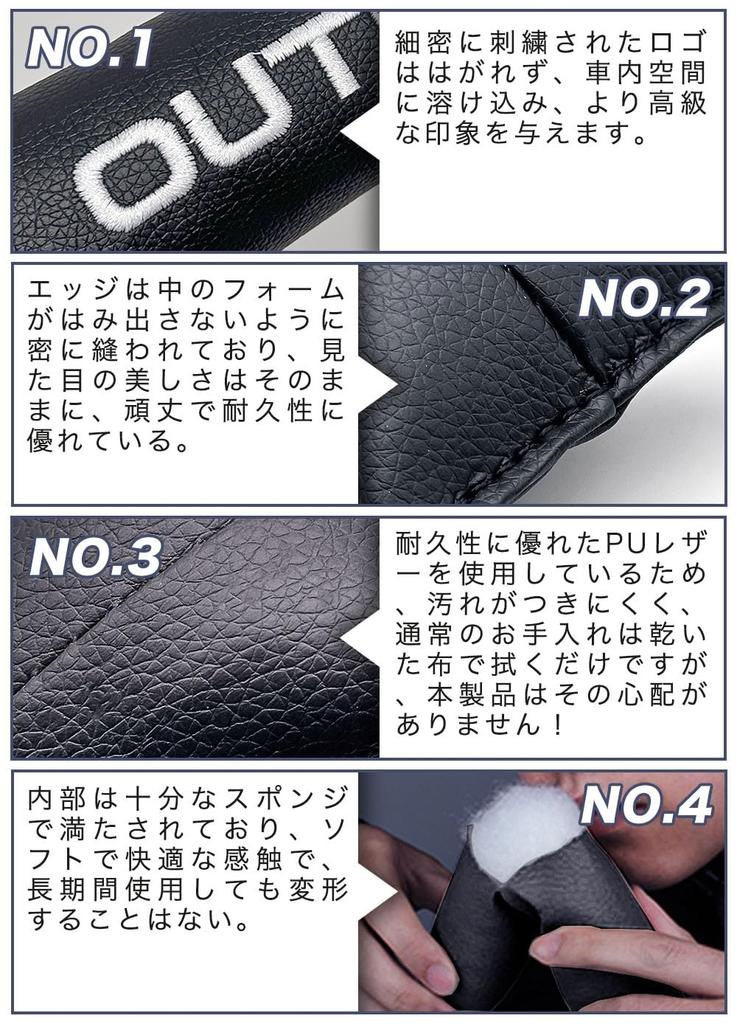 NO.1

OUT

細密に刺繍されたロゴははがれず、車内空間に溶け込み、より高級な印象を与えます。

エッジは中のフォームがはみ出さないように密に縫われており、見た目の美しさはそのままに、頑丈で耐久性に優れている。

NO.2

NO.3

耐久性に優れたPUレザーを使用しているため、汚れがつきにくく、通常のお手入れは乾いた布で拭くだけですが、本製品はその心配がありません！

内部は十分なスポンジで満たされており、ソフトで快適な感触で、長期間使用しても変形することはない。

NO.4