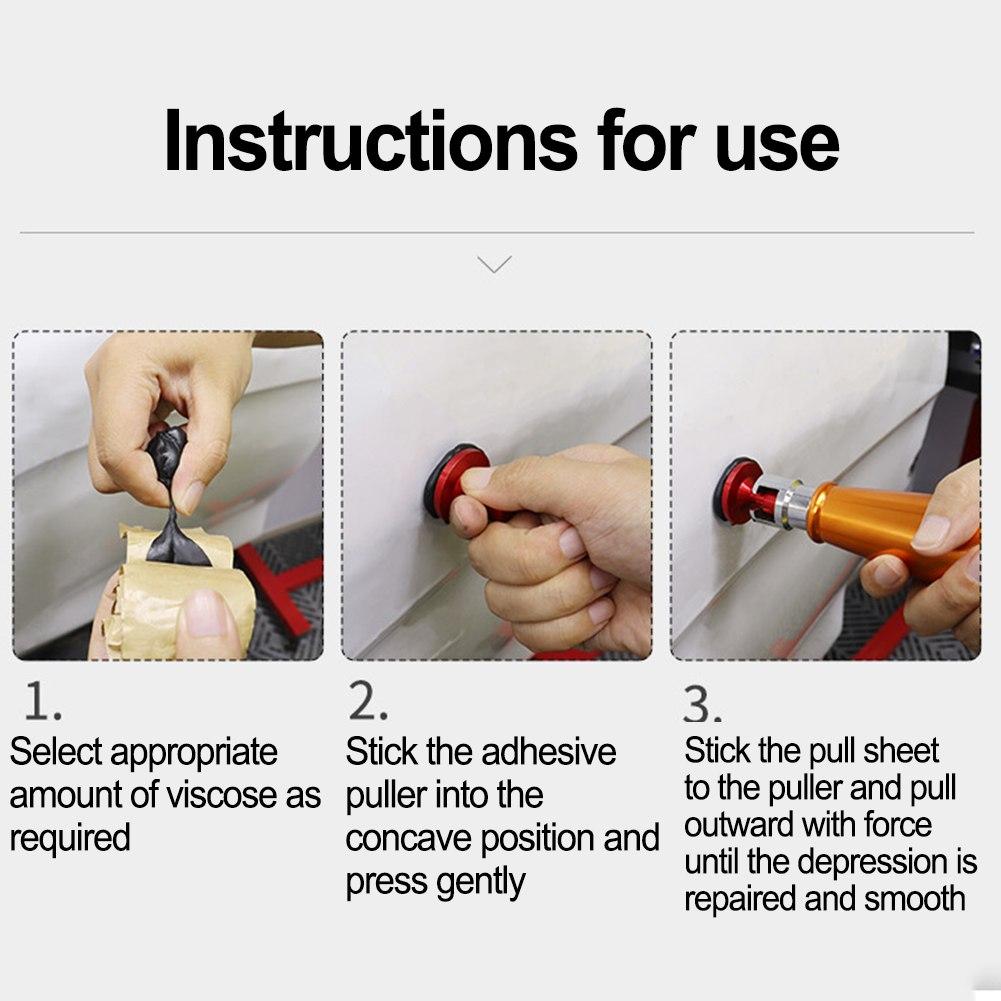 Instructions for use

1.
Select appropriate amount of viscose as required

2.
Stick the adhesive puller into the concave position and press gently

3.
Stick the pull sheet to the puller and pull outward with force until the depression is repaired and smooth