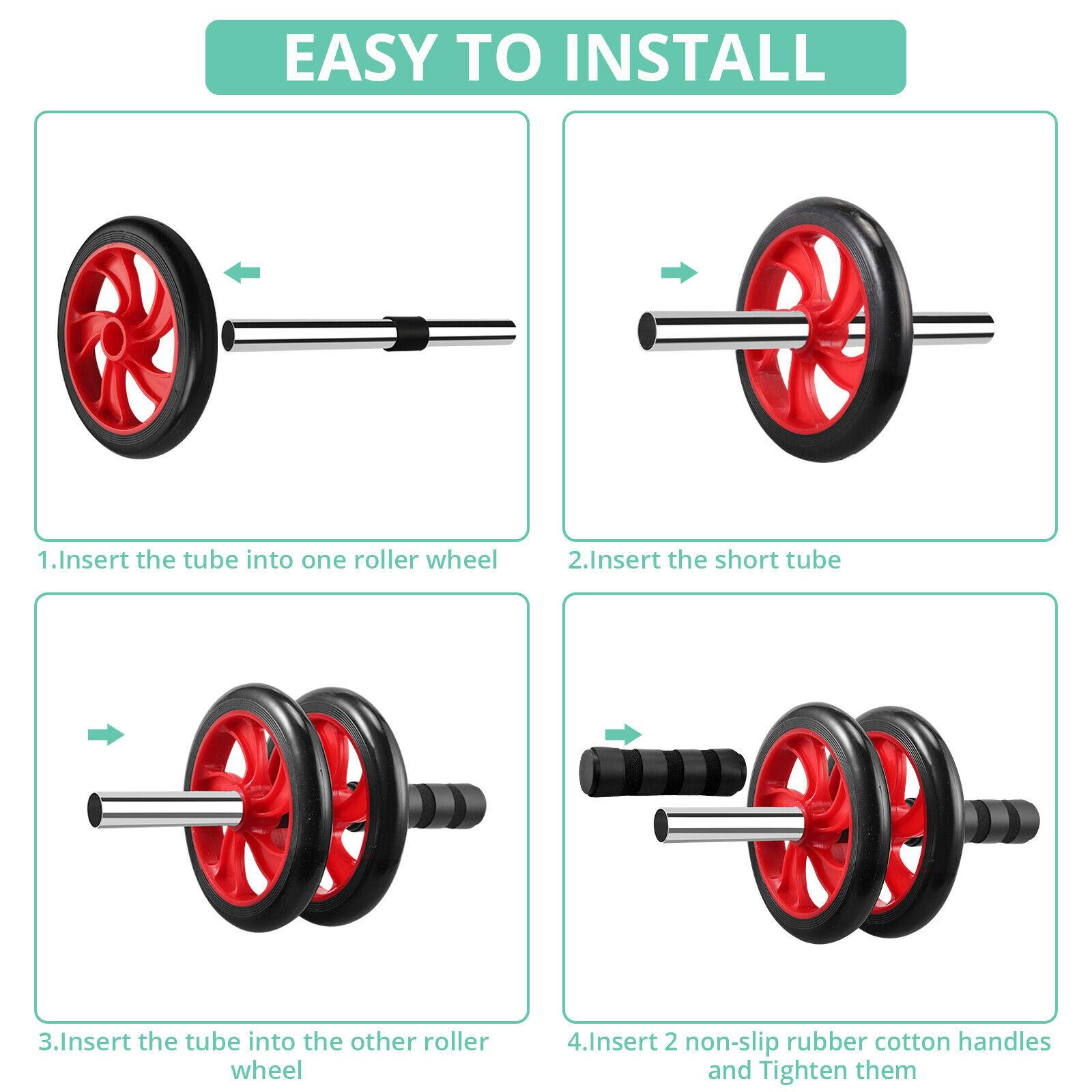 EASY TO INSTALL

1.Insert the tube into one roller wheel

2.Insert the short tube

3.Insert the tube into the other roller wheel

4.Insert 2 non-slip rubber cotton handles and Tighten them