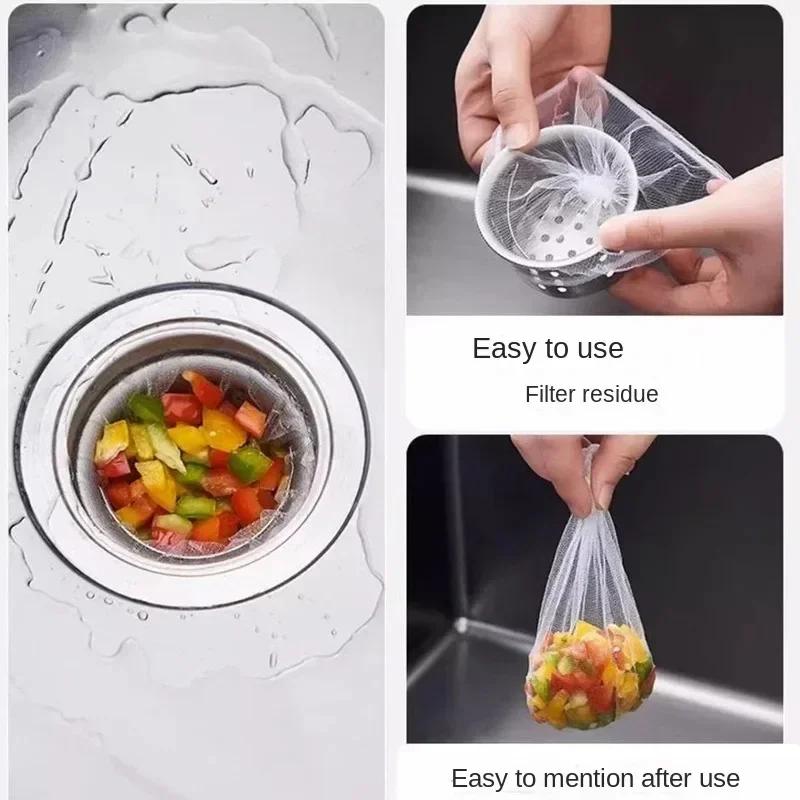 Easy to use
Filter residue

Easy to mention after use