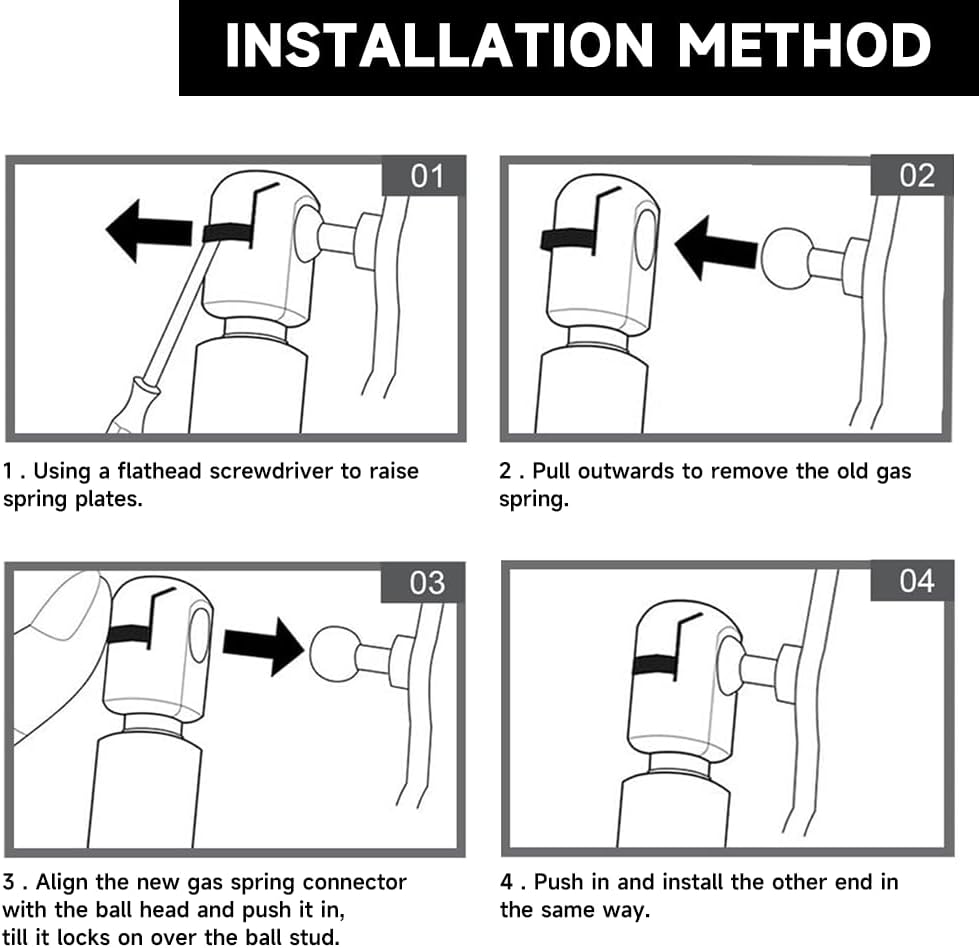 INSTALLATION METHOD

01

1 . Using a flathead screwdriver to raise spring plates.

02

2 . Pull outwards to remove the old gas spring.

03

3 . Align the new gas spring connector with the ball head and push it in, till it locks on over the ball stud.

04

4 . Push in and install the other end in the same way.