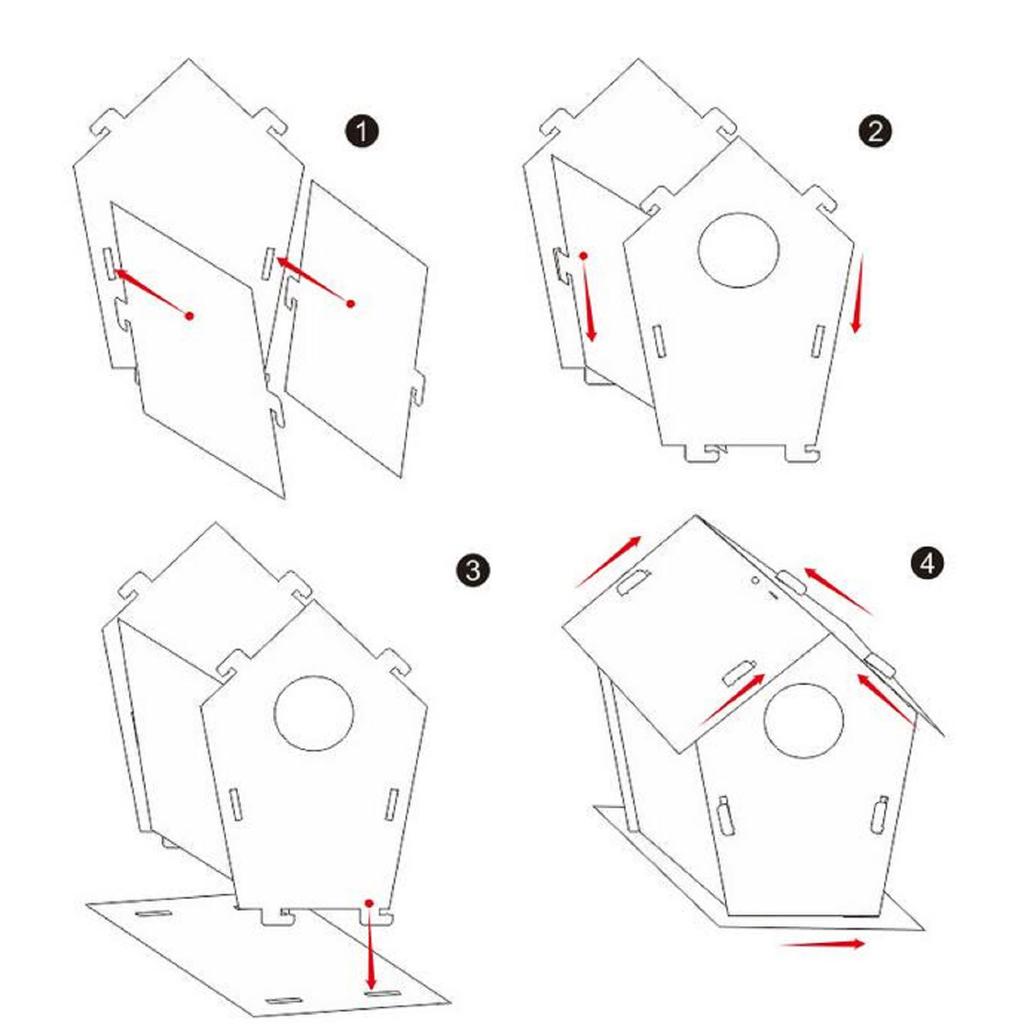 1

2

3

4