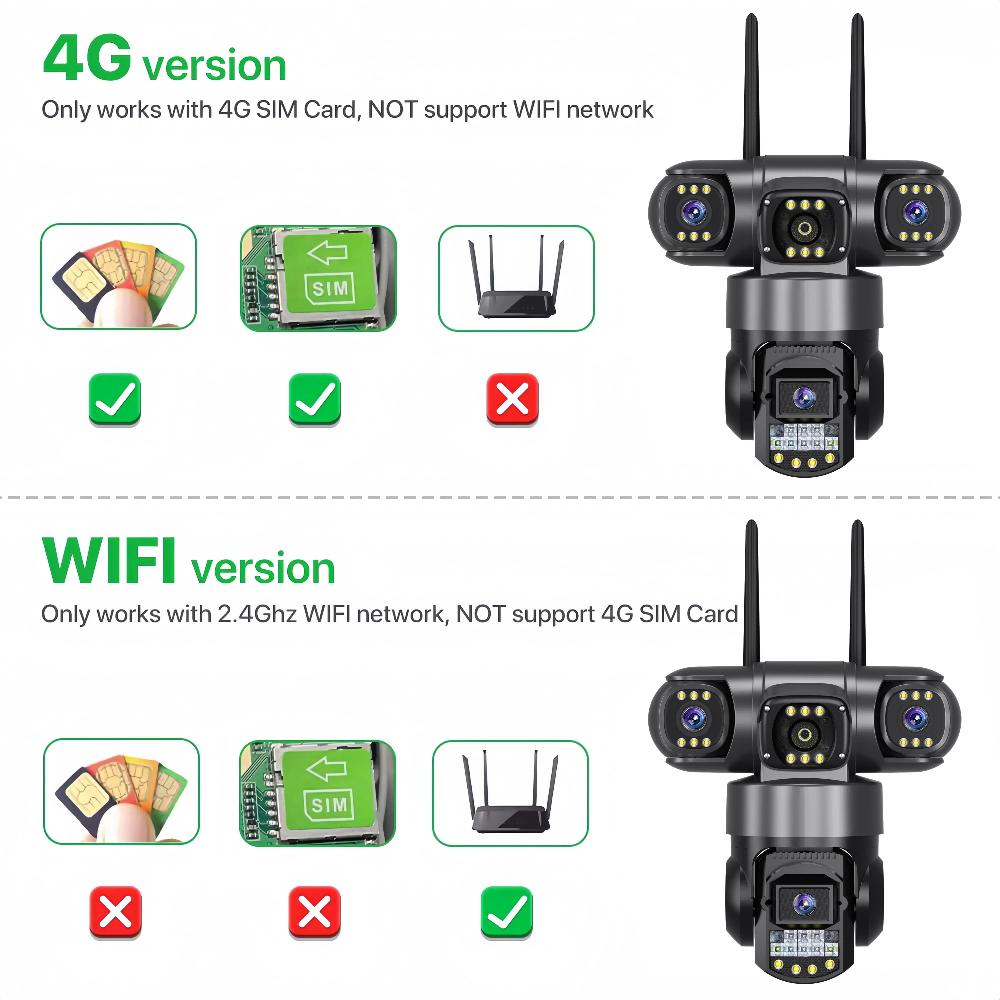 4G version
Only works with 4G SIM Card, NOT support WIFI network

SIM

WIFI version
Only works with 2.4Ghz WIFI network, NOT support 4G SIM Card

SIM