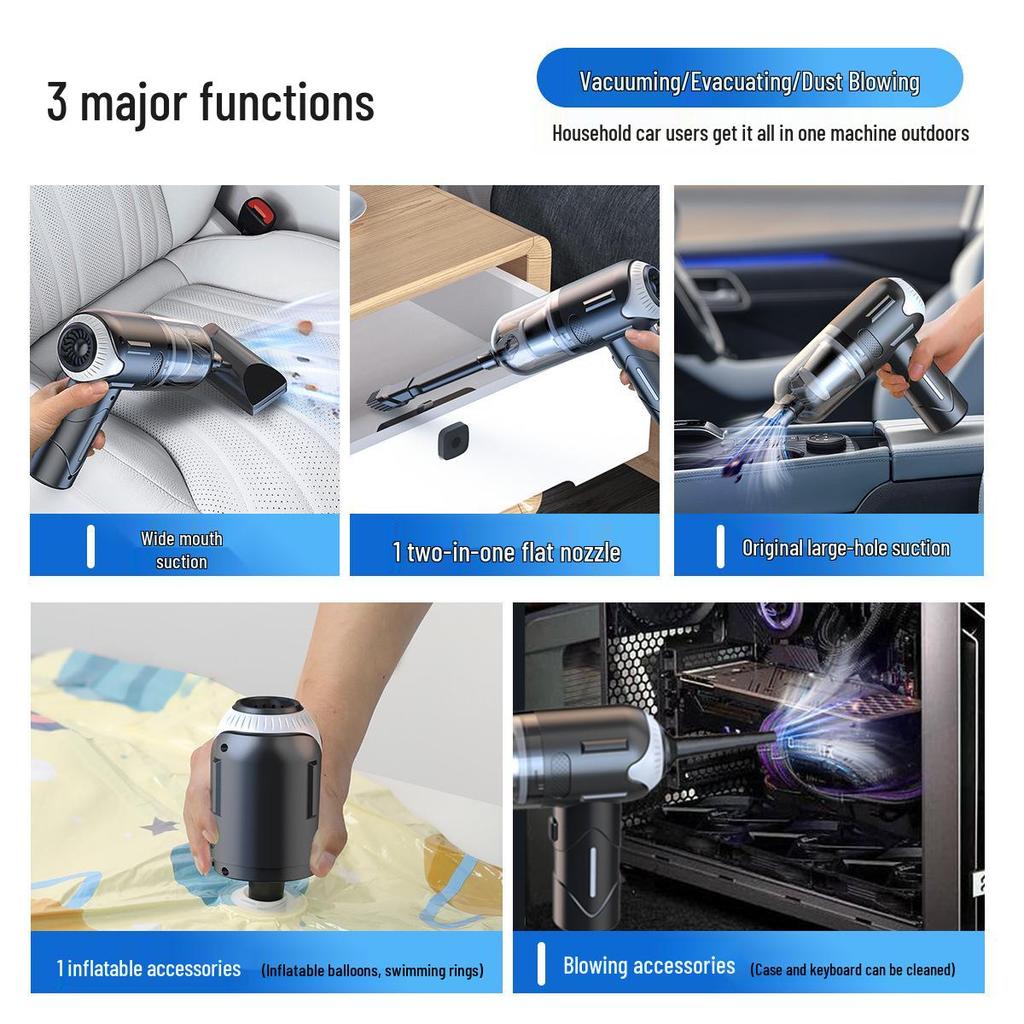 3 major functions

Vacuuming/Evacuating/Dust Blowing

Household car users get it all in one machine outdoors

Wide mouth suction

1 two-in-one flat nozzle

Original large-hole suction

1 inflatable accessories (Inflatable balloons, swimming rings)

Blowing accessories (Case and keyboard can be cleaned)