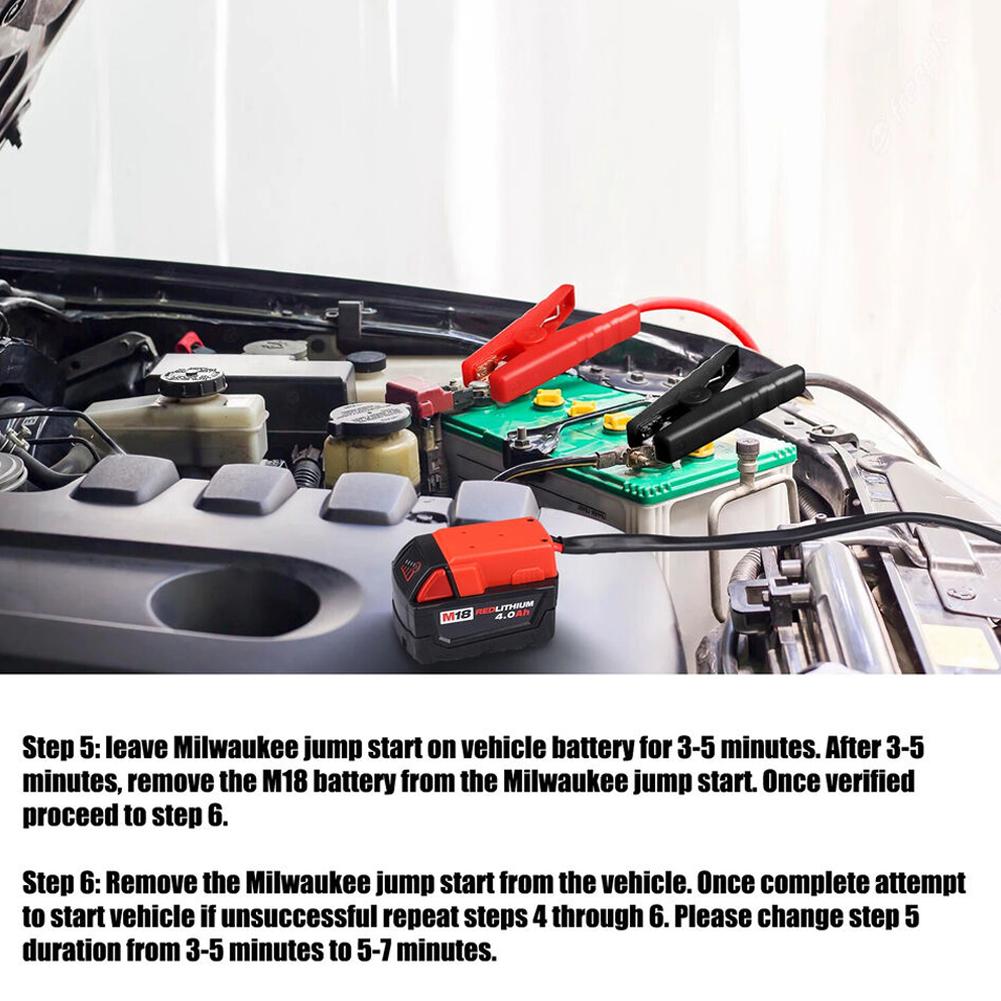 M18 REDLITHIUM 4.0Ah

Step 5: leave Milwaukee jump start on vehicle battery for 3-5 minutes. After 3-5 minutes, remove the M18 battery from the Milwaukee jump start. Once verified proceed to step 6.

Step 6: Remove the Milwaukee jump start from the vehicle. Once complete attempt to start vehicle if unsuccessful repeat steps 4 through 6. Please change step 5 duration from 3-5 minutes to 5-7 minutes.