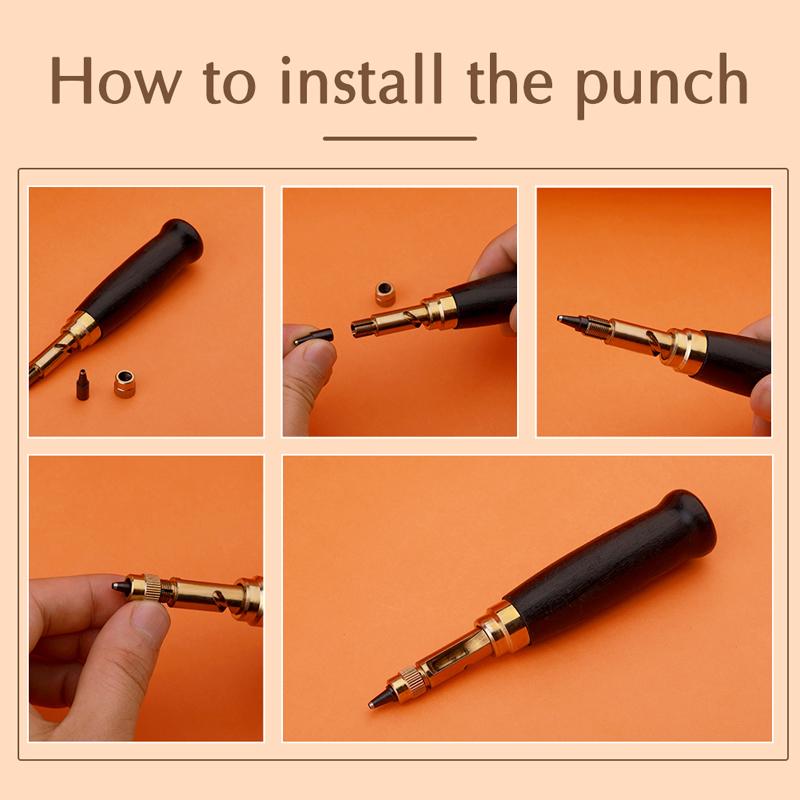 How to install the punch