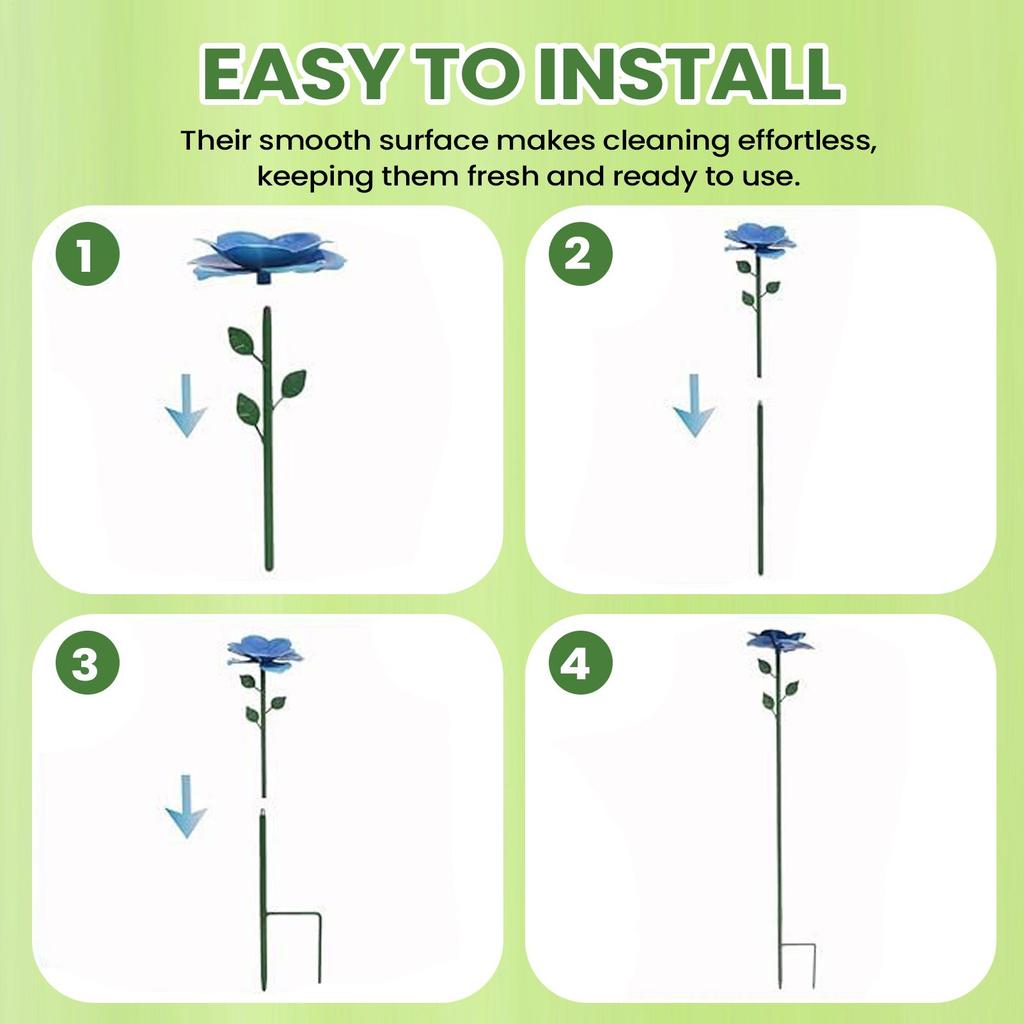 EASY TO INSTALL

Their smooth surface makes cleaning effortless, keeping them fresh and ready to use.

1

2

3

4