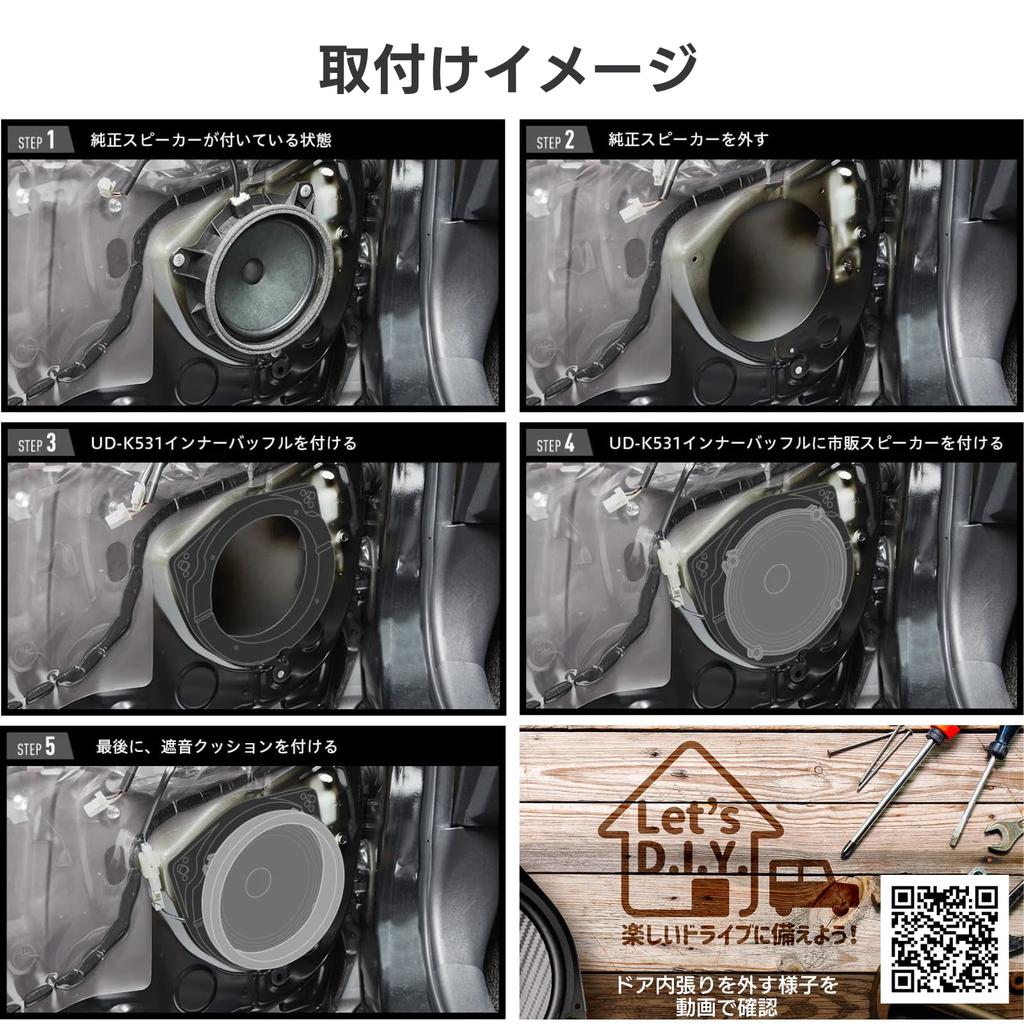 取付けイメージ

STEP 1 純正スピーカーが付いている状態

STEP 2 純正スピーカーを外す

STEP 3 UD-K531インナーバッフルを付ける

STEP 4 UD-K531インナーバッフルに市販スピーカーを付ける

STEP 5 最後に、遮音クッションを付ける

Let's D.I.Y.

楽しいドライブに備えよう!

ドア内張りを外す様子を動画で確認