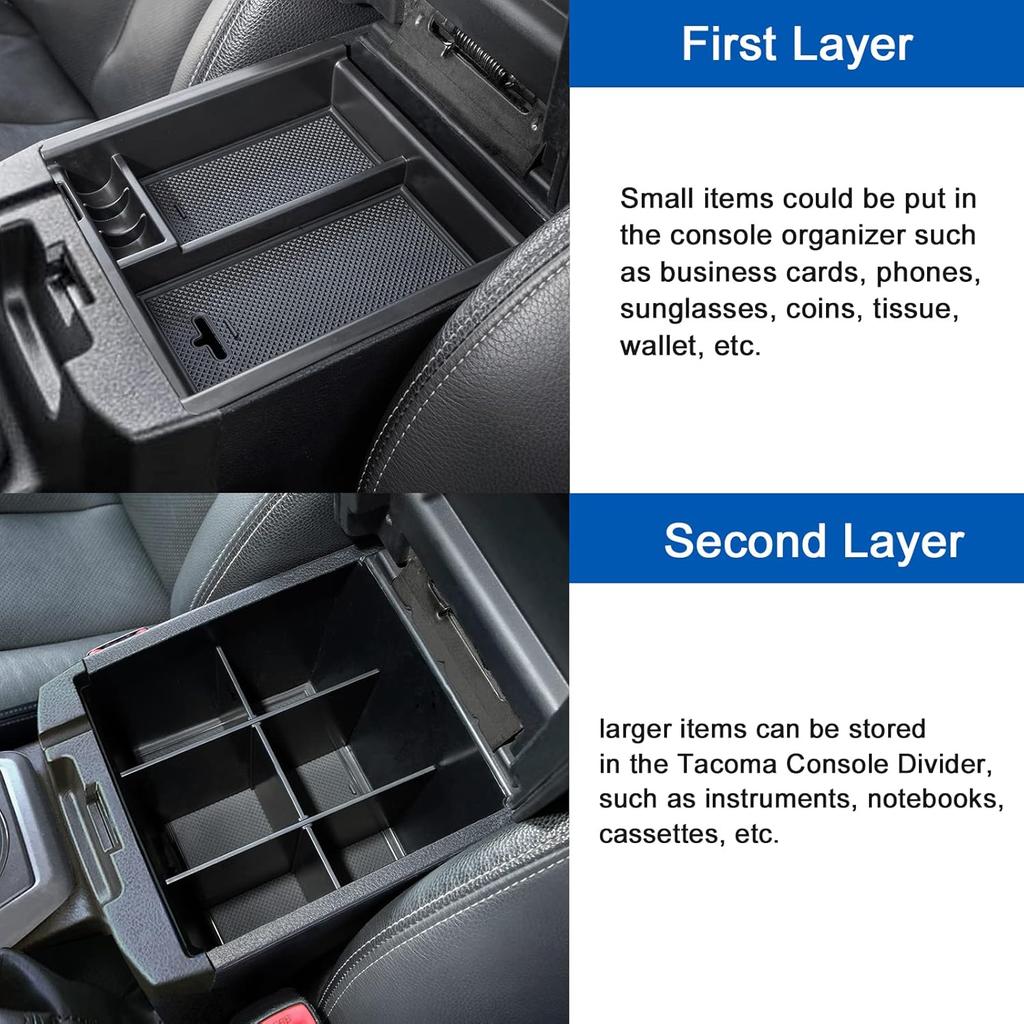 First Layer

Small items could be put in the console organizer such as business cards, phones, sunglasses, coins, tissue, wallet, etc.

Second Layer

larger items can be stored in the Tacoma Console Divider, such as instruments, notebooks, cassettes, etc.