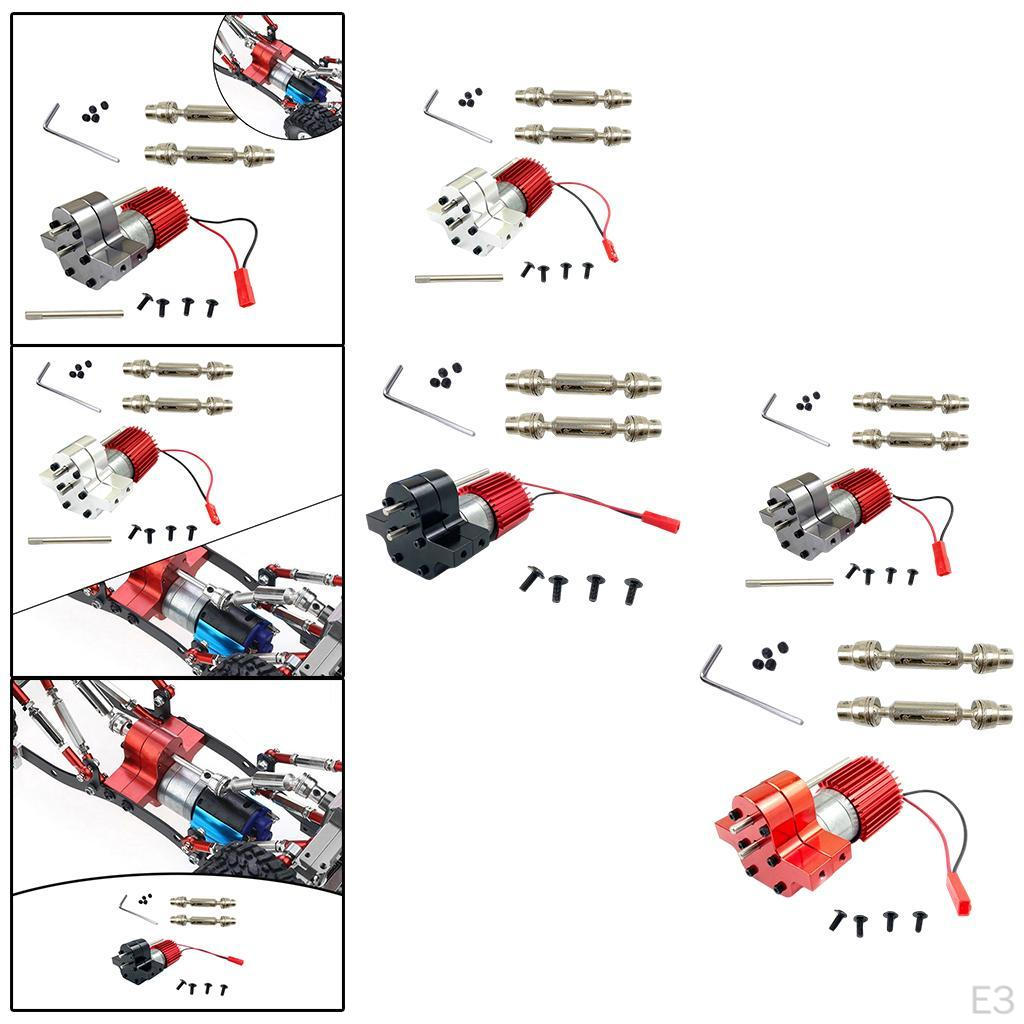 E3