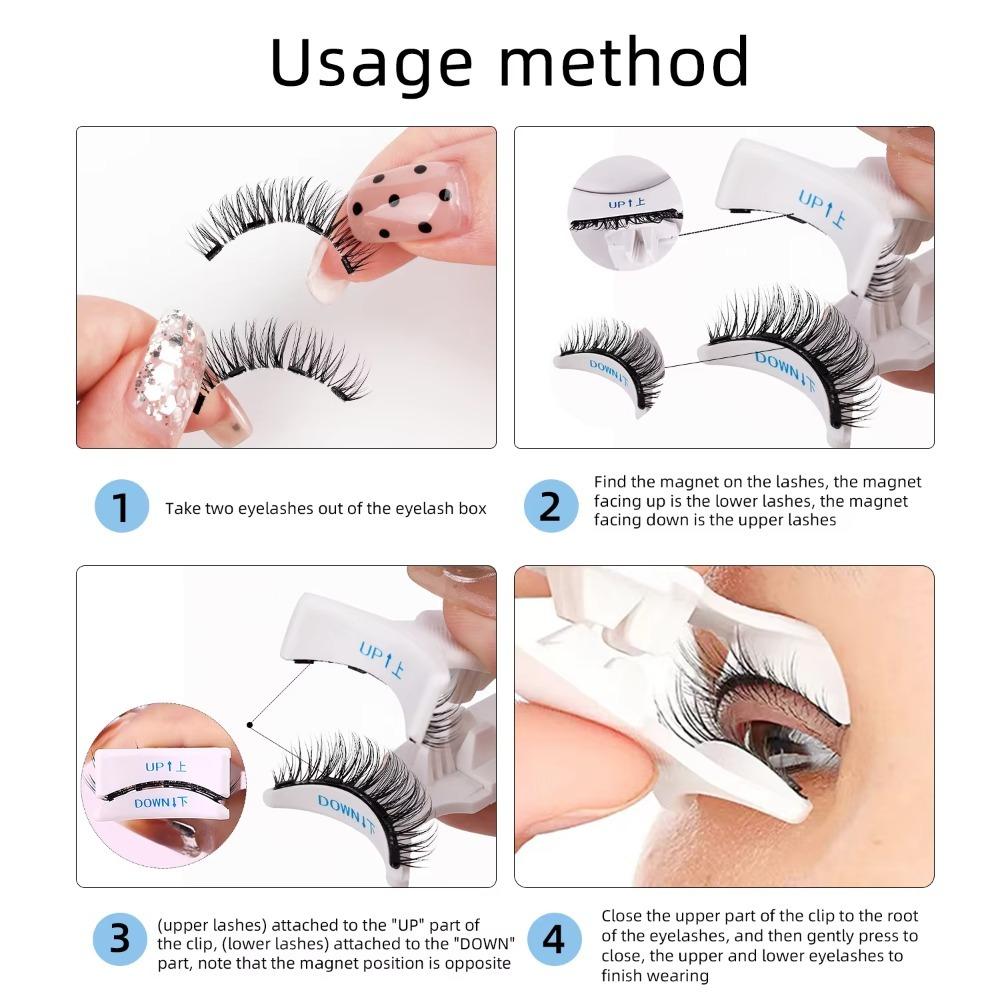 Usage method

UP↑上

UP↑上

DOWN↓下

DOWN↓下

1 Take two eyelashes out of the eyelash box

2 Find the magnet on the lashes, the magnet facing up is the lower lashes, the magnet facing down is the upper lashes

UP↑上

UP↑上

DOWN↓下

DOWN↓下

3 (upper lashes) attached to the "UP" part of the clip, (lower lashes) attached to the "DOWN" part, note that the magnet position is opposite

4 Close the upper part of the clip to the root of the eyelashes, and then gently press to close, the upper and lower eyelashes to finish wearing