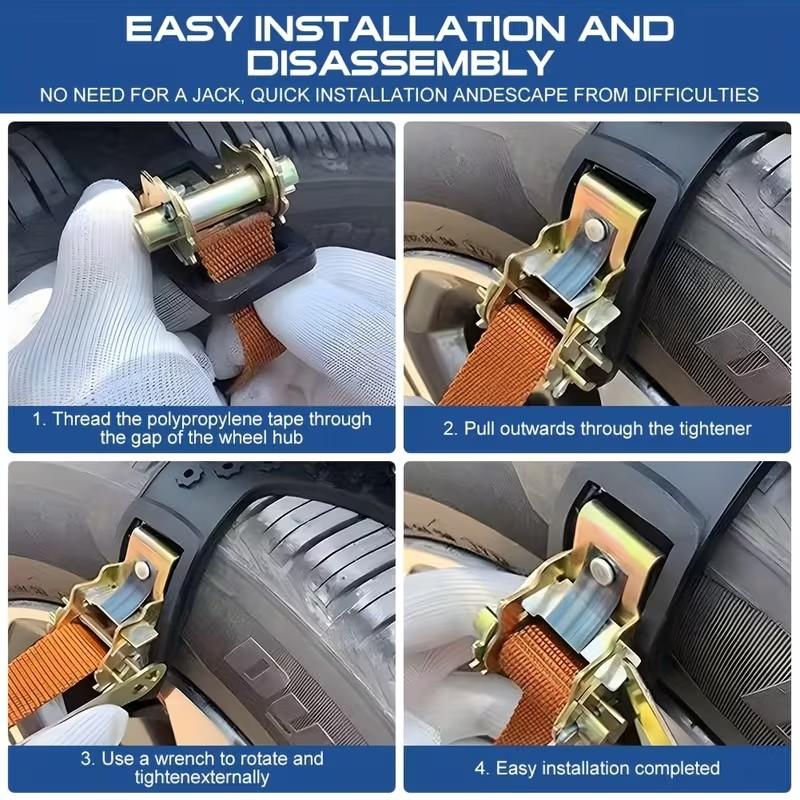 EASY INSTALLATION AND DISASSEMBLY

NO NEED FOR A JACK, QUICK INSTALLATION ANDESCAPE FROM DIFFICULTIES

1. Thread the polypropylene tape through the gap of the wheel hub

2. Pull outwards through the tightener

3. Use a wrench to rotate and tightenexternally

4. Easy installation completed