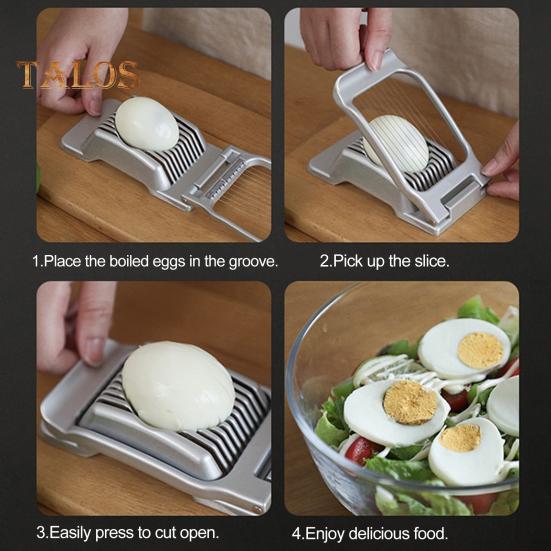 TALOS

1.Place the boiled eggs in the groove.

2.Pick up the slice.

3.Easily press to cut open.

4.Enjoy delicious food.