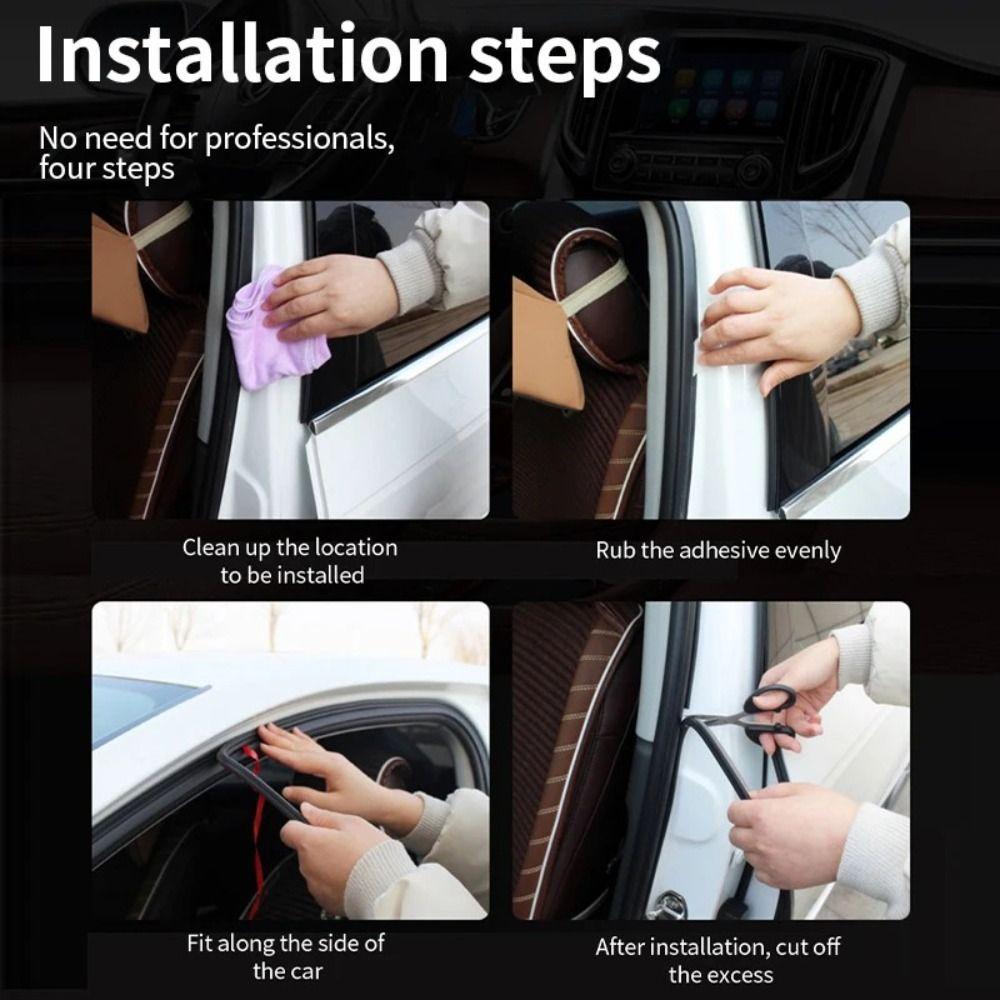 Installation steps

No need for professionals, four steps

Clean up the location to be installed

Rub the adhesive evenly

Fit along the side of the car

After installation, cut off the excess