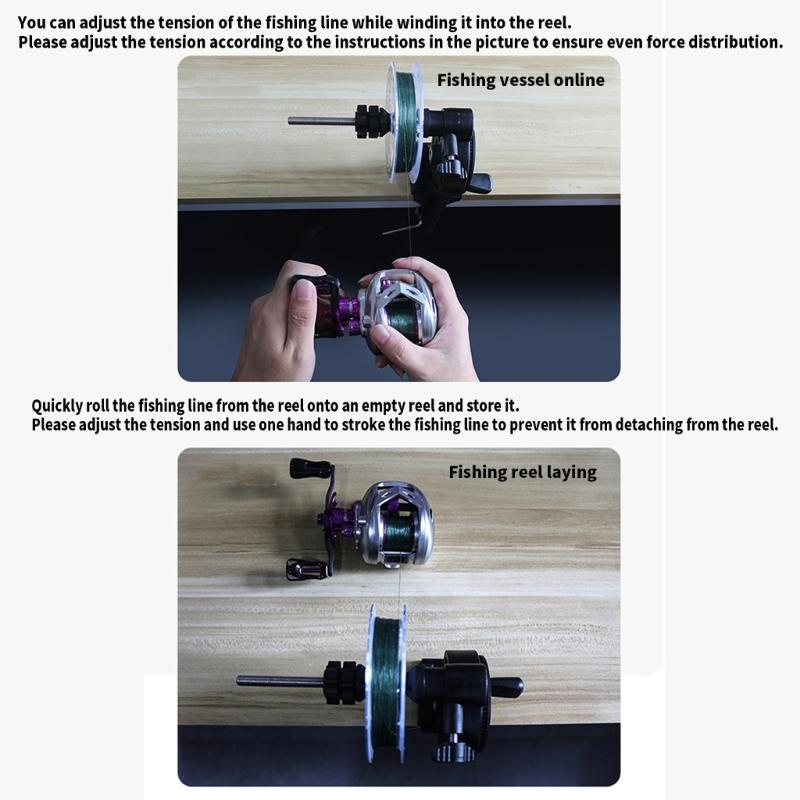 You can adjust the tension of the fishing line while winding it into the reel.
Please adjust the tension according to the instructions in the picture to ensure even force distribution.

Fishing vessel online

Quickly roll the fishing line from the reel onto an empty reel and store it.
Please adjust the tension and use one hand to stroke the fishing line to prevent it from detaching from the reel.

Fishing reel laying