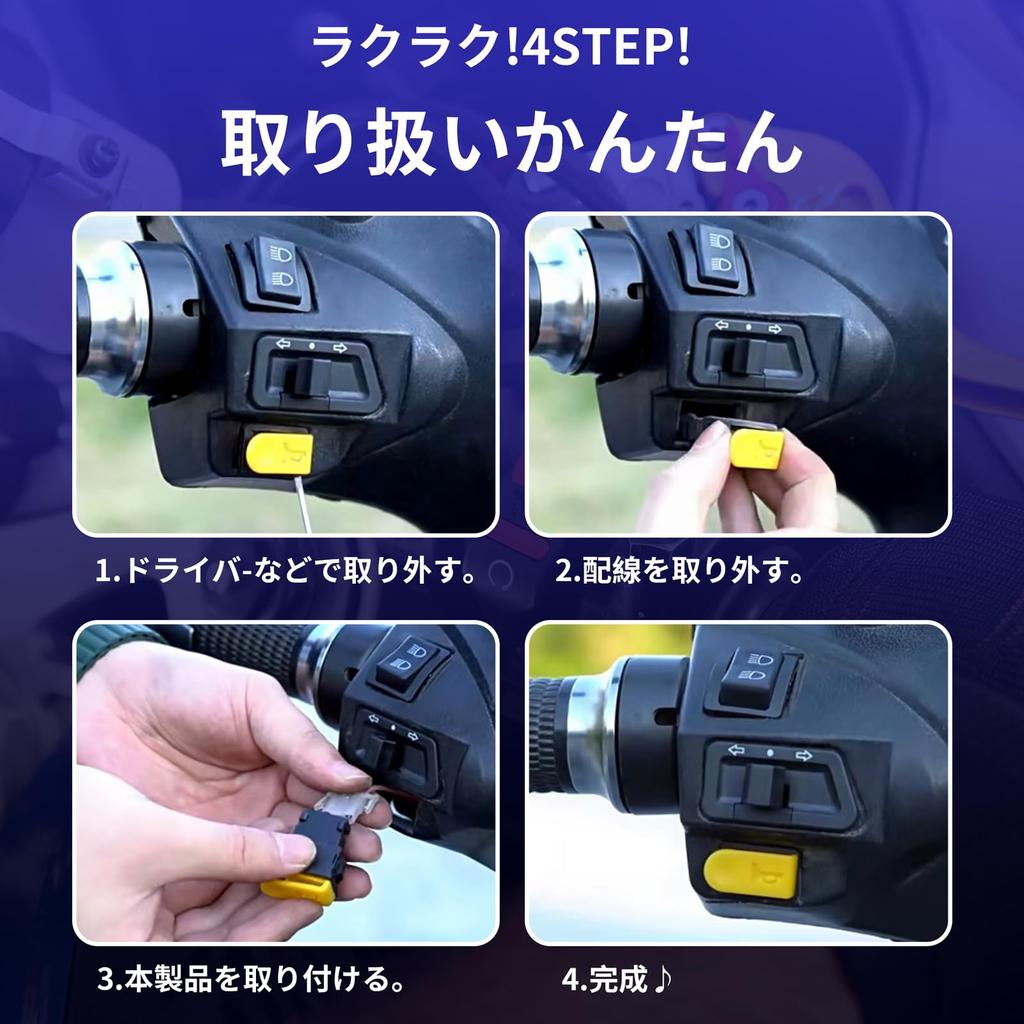 ラクラク!4STEP!
取り扱いかんたん

1.ドライバ-などで取り外す。

2.配線を取り外す。

3.本製品を取り付ける。

4.完成♪