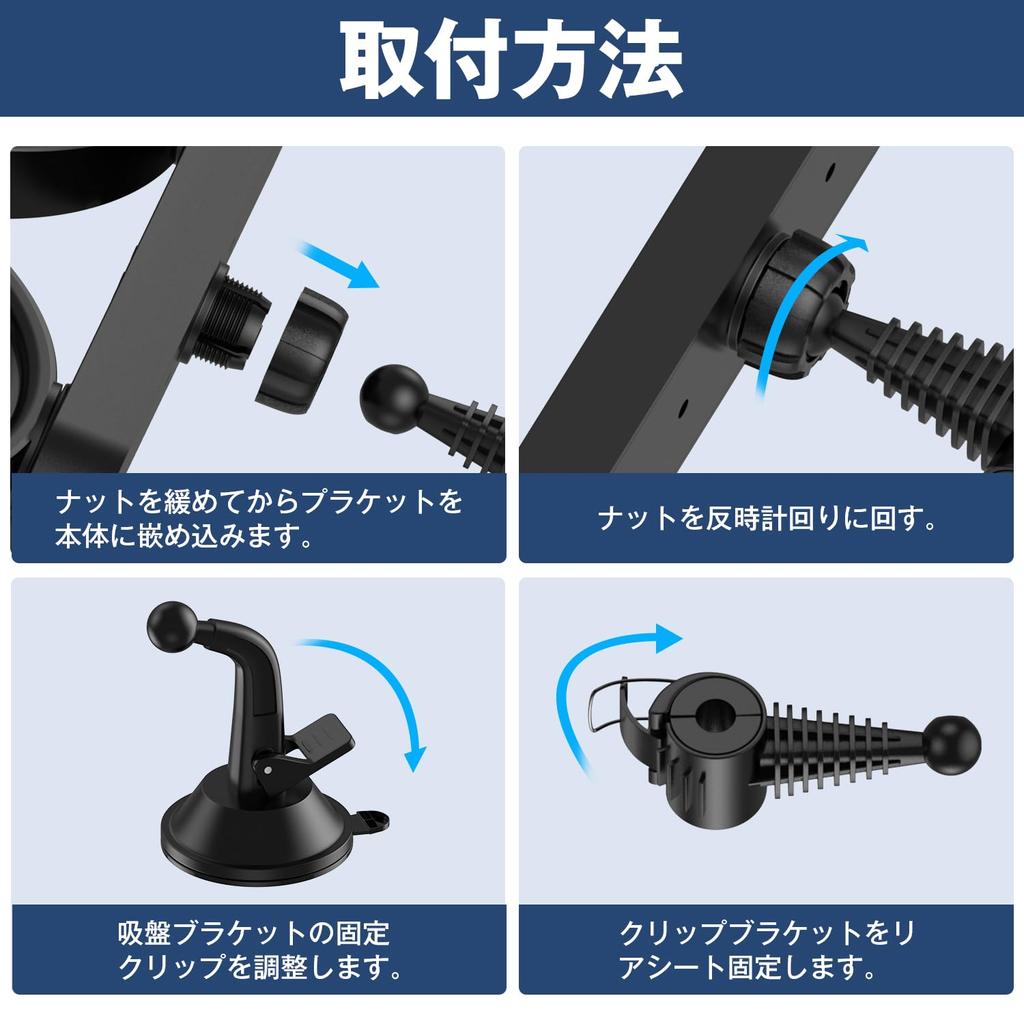 取付方法

ナットを緩めてからプラケットを本体に嵌め込みます。

ナットを反時計回りに回す。

吸盤ブラケットの固定クリップを調整します。

クリップブラケットをリアシート固定します。