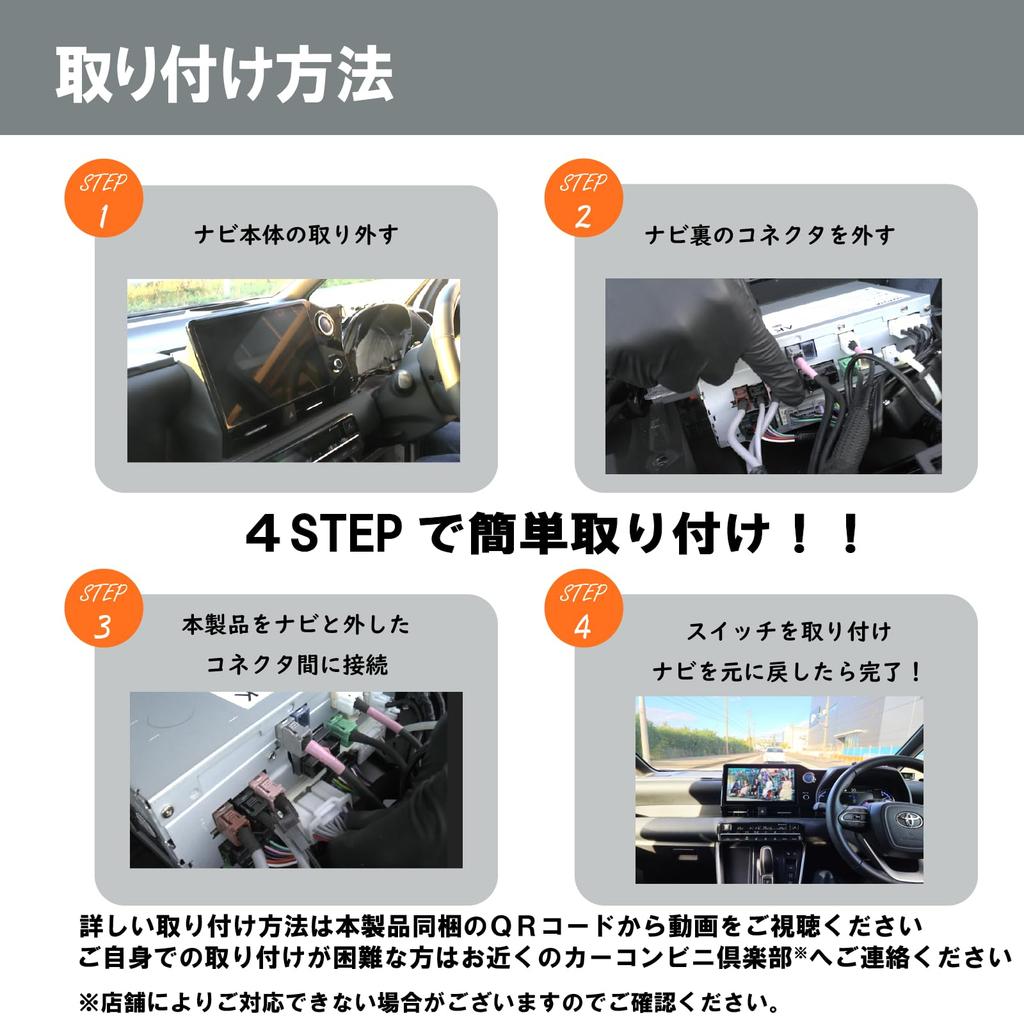 取り付け方法

STEP 1
ナビ本体の取り外す

STEP 2
ナビ裏のコネクタを外す

４STEP で簡単取り付け！！

STEP 3
本製品をナビと外したコネクタ間に接続

STEP 4
スイッチを取り付けナビを元に戻したら完了！

詳しい取り付け方法は本製品同梱のＱＲコードから動画をご視聴ください
ご自身での取り付けが困難な方はお近くのカーコンビニ倶楽部※へご連絡ください

※店舗によりご対応できない場合がございますのでご確認ください。