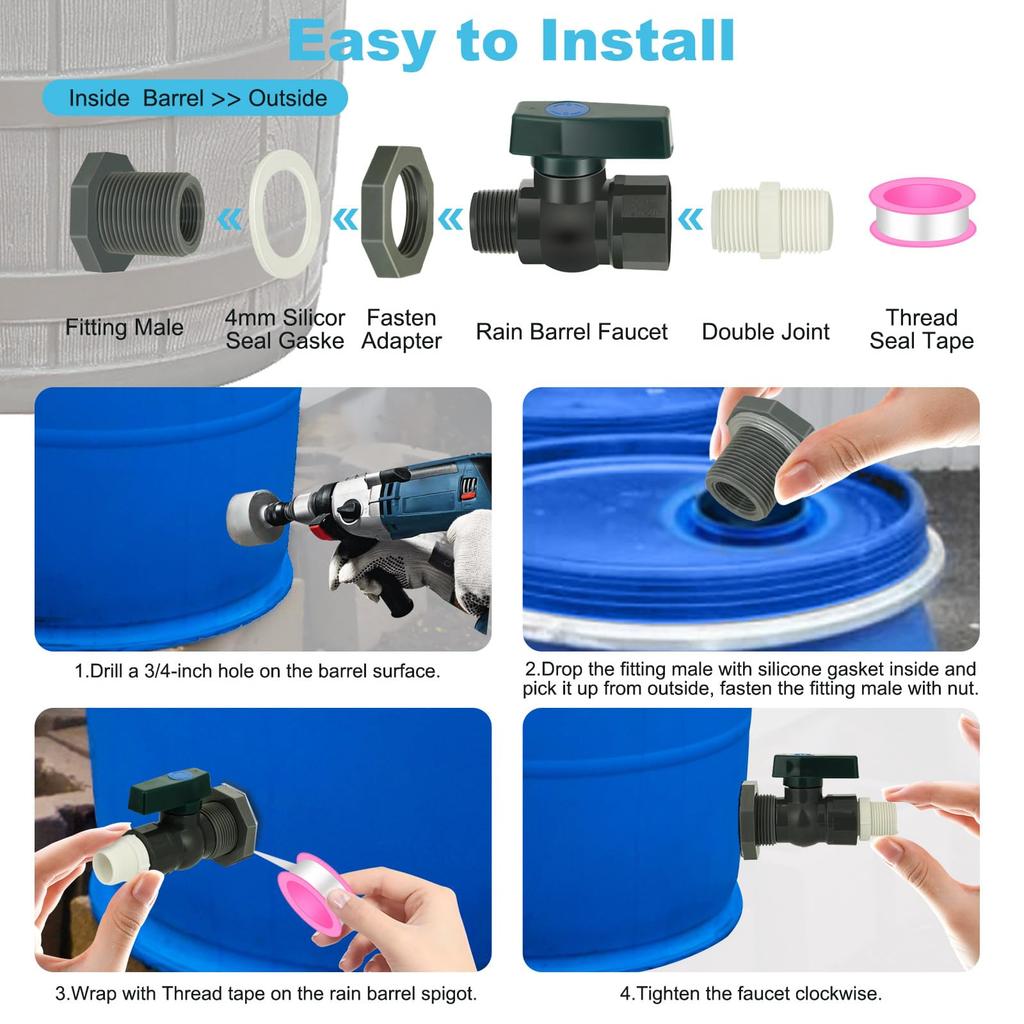 Easy to Install

Inside Barrel >> Outside

Fitting Male

4mm Silicor Seal Gaske

Fasten Adapter

Rain Barrel Faucet

Double Joint

Thread Seal Tape

1.Drill a 3/4-inch hole on the barrel surface.

2.Drop the fitting male with silicone gasket inside and pick it up from outside, fasten the fitting male with nut.

3.Wrap with Thread tape on the rain barrel spigot.

4.Tighten the faucet clockwise.