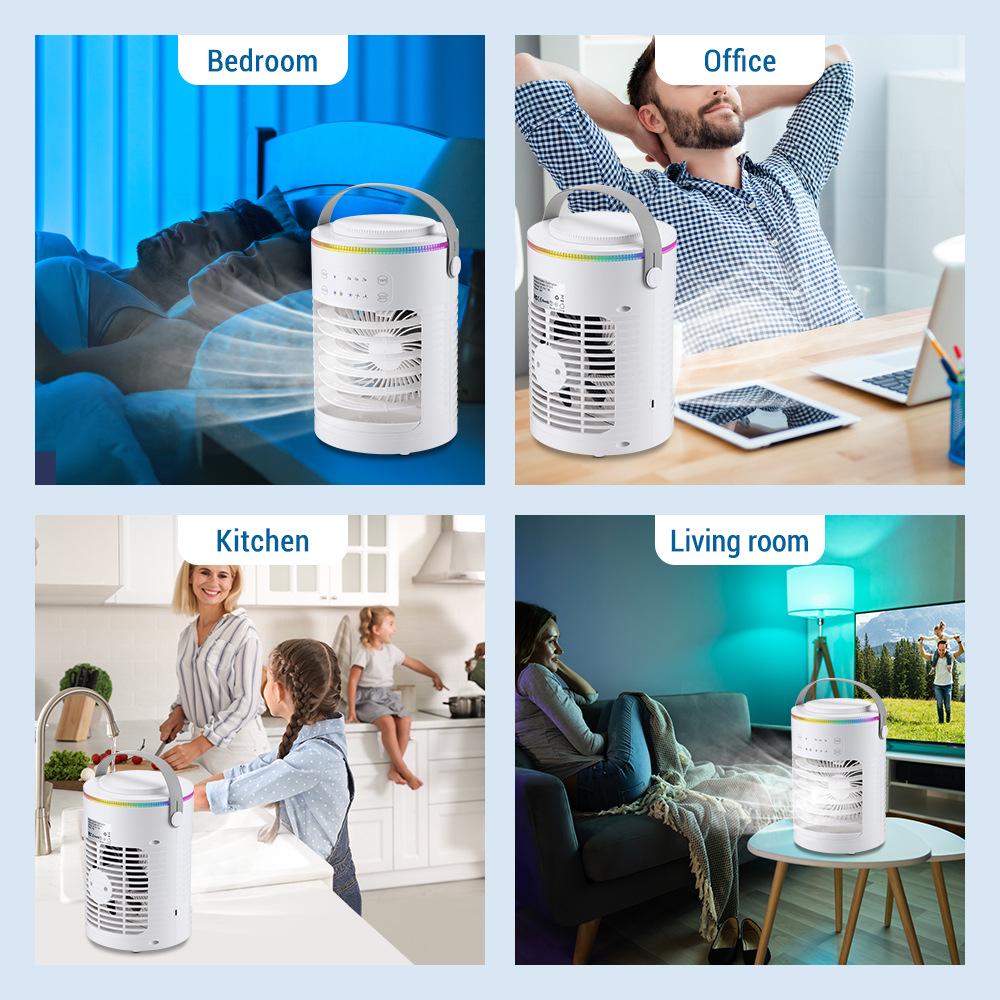 Bedroom

Office

Kitchen

Living room