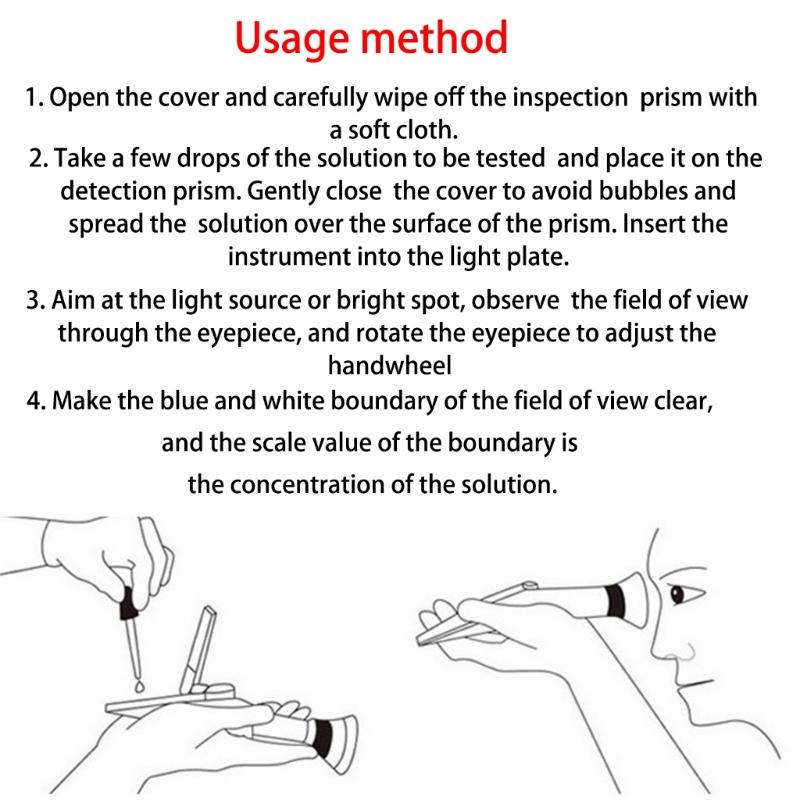 Usage method

1. Open the cover and carefully wipe off the inspection prism with a soft cloth.

2. Take a few drops of the solution to be tested and place it on the detection prism. Gently close the cover to avoid bubbles and spread the solution over the surface of the prism. Insert the instrument into the light plate.

3. Aim at the light source or bright spot, observe the field of view through the eyepiece, and rotate the eyepiece to adjust the handwheel

4. Make the blue and white boundary of the field of view clear, and the scale value of the boundary is the concentration of the solution.