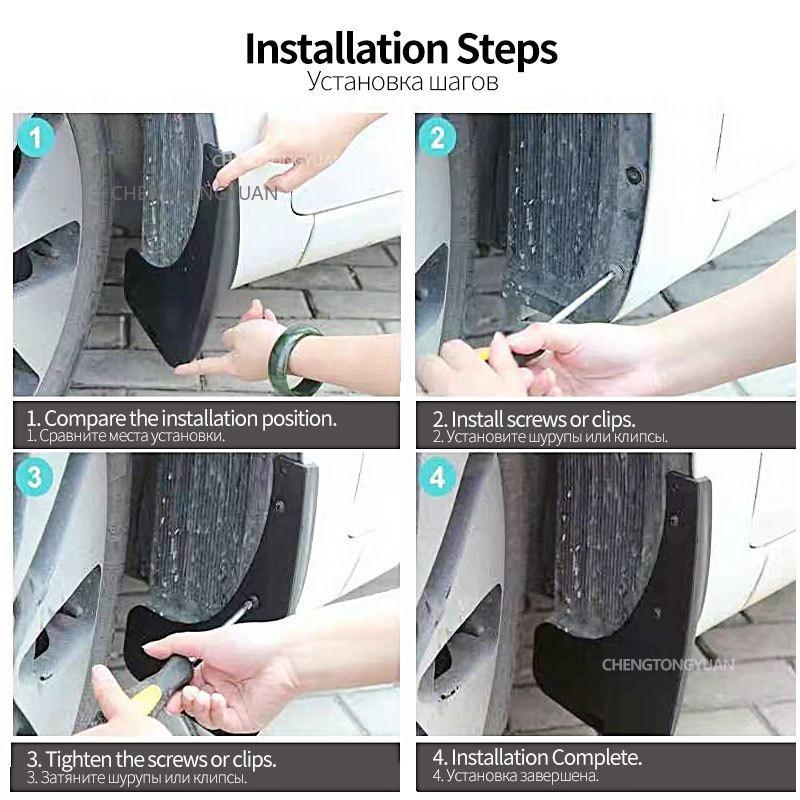 Installation Steps
Установка шагов

1

CHENGTONGYUAN

CHENGTONGYUAN

1. Compare the installation position.
1. Сравните места установки.

2

2. Install screws or clips.
2. Установите шурупы или клипсы.

3

3. Tighten the screws or clips.
3. Затяните шурупы или клипсы.

4

CHENGTONGYUAN

4. Installation Complete.
4. Установка завершена.