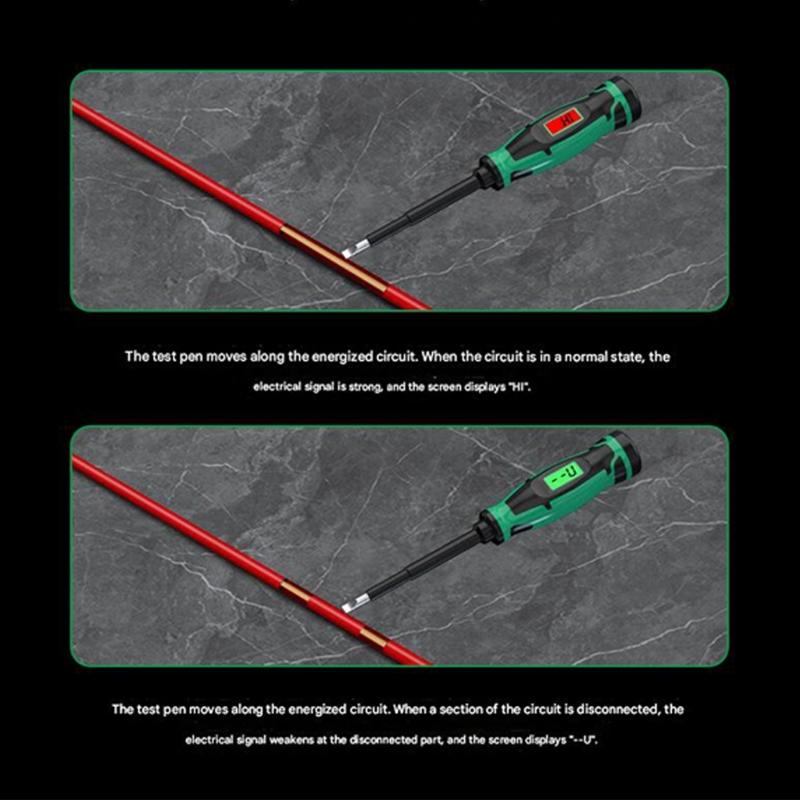 HI

The test pen moves along the energized circuit. When the circuit is in a normal state, the electrical signal is strong, and the screen displays "HI".

--U

The test pen moves along the energized circuit. When a section of the circuit is disconnected, the electrical signal weakens at the disconnected part, and the screen displays "--U".