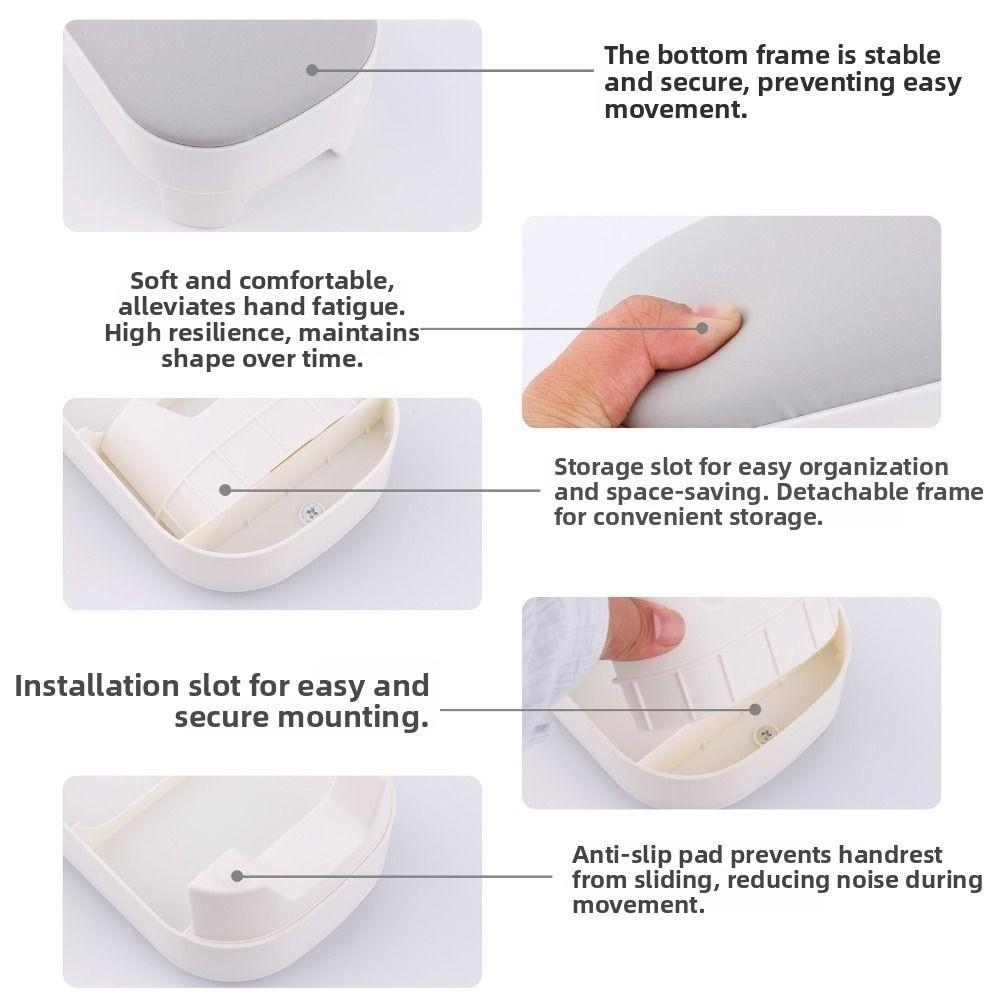 The bottom frame is stable and secure, preventing easy movement.

Soft and comfortable, alleviates hand fatigue. High resilience, maintains shape over time.

Storage slot for easy organization and space-saving. Detachable frame for convenient storage.

Installation slot for easy and secure mounting.

Anti-slip pad prevents handrest from sliding, reducing noise during movement.